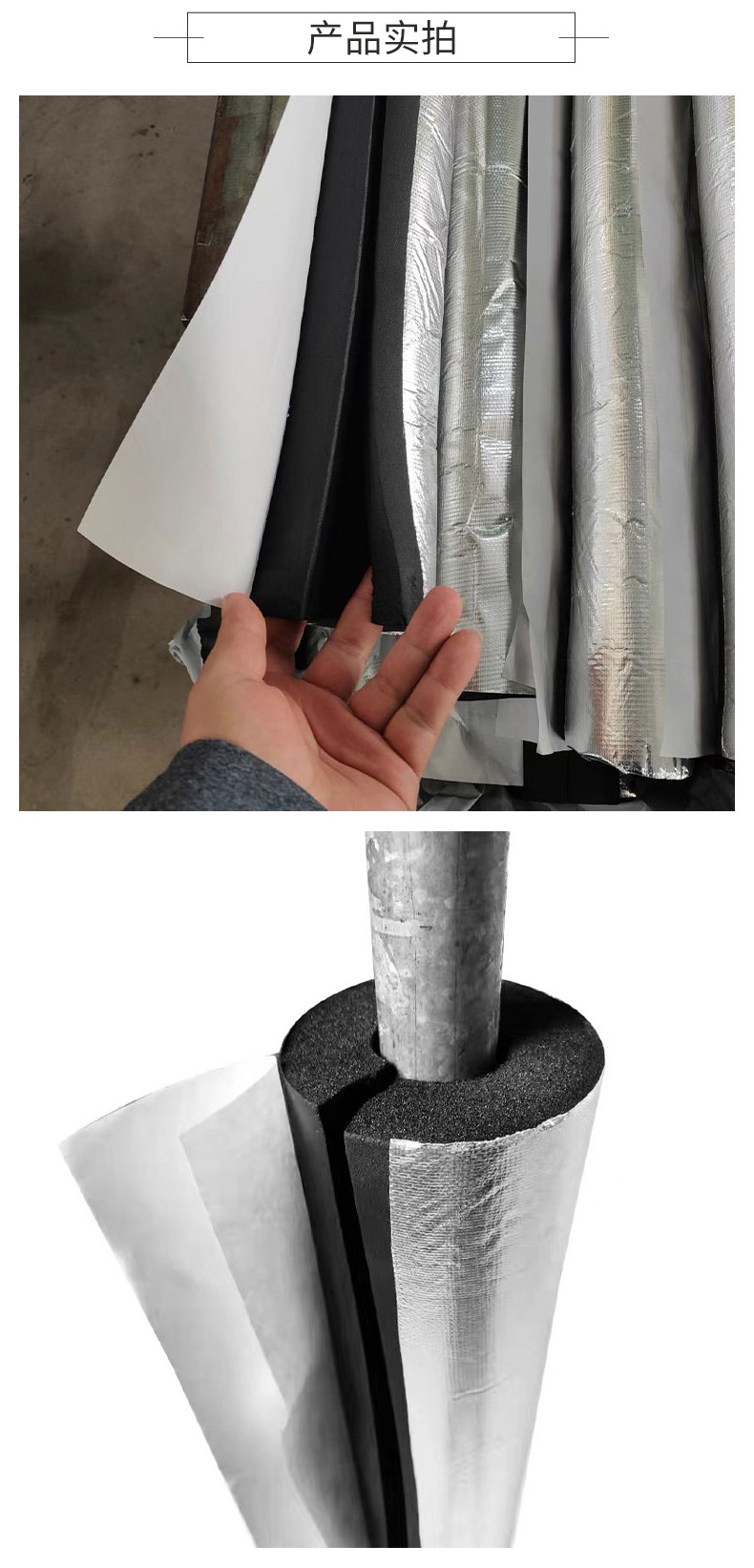 产品实拍