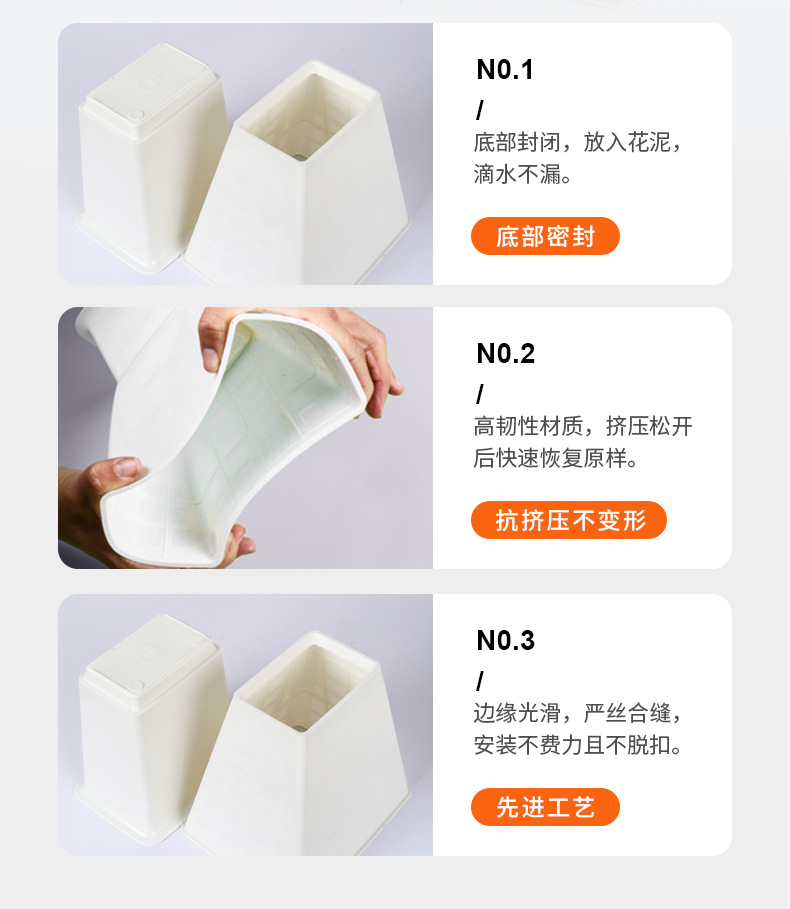 N0.1
/
底部封闭，放入花泥，滴水不漏。

底部密封

N0.2
/
高韧性材质，挤压松开后快速恢复原样。

抗挤压不变形

N0.3
/
边缘光滑，严丝合缝，安装不费力且不脱扣。

先进工艺