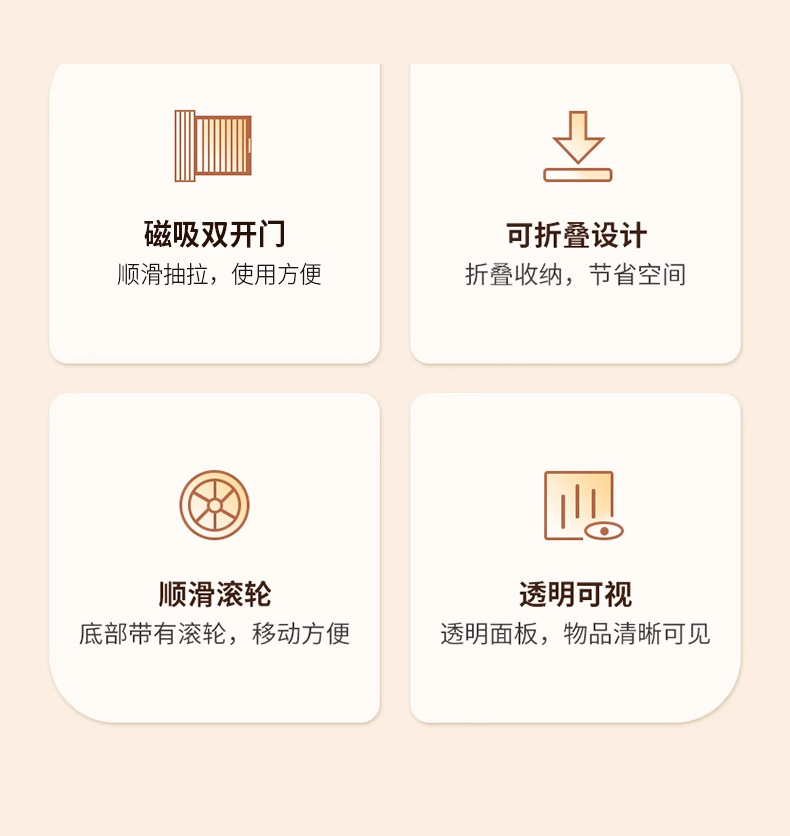 磁吸双开门

顺滑抽拉，使用方便

可折叠设计

折叠收纳，节省空间

顺滑滚轮

底部带有滚轮，移动方便

透明可视

透明面板，物品清晰可见