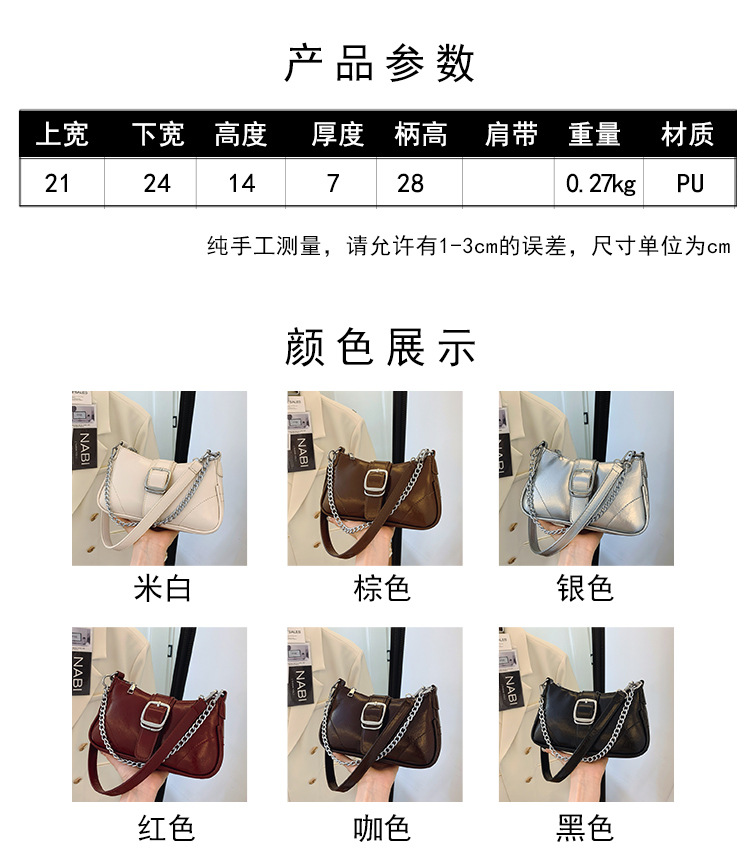 产品参数

| 上宽 | 下宽 | 高度 | 厚度 | 柄高 | 肩带 | 重量 | 材质 |
|---|---|---|---|---|---|---|---|
| 21 | 24 | 14 | 7 | 28 | | 0.27kg | PU |

纯手工测量，请允许有1-3cm的误差，尺寸单位为cm

颜色展示

NABI

米白

NABI

棕色

NABI

银色

NABI

红色

NABI

咖色

NABI

黑色