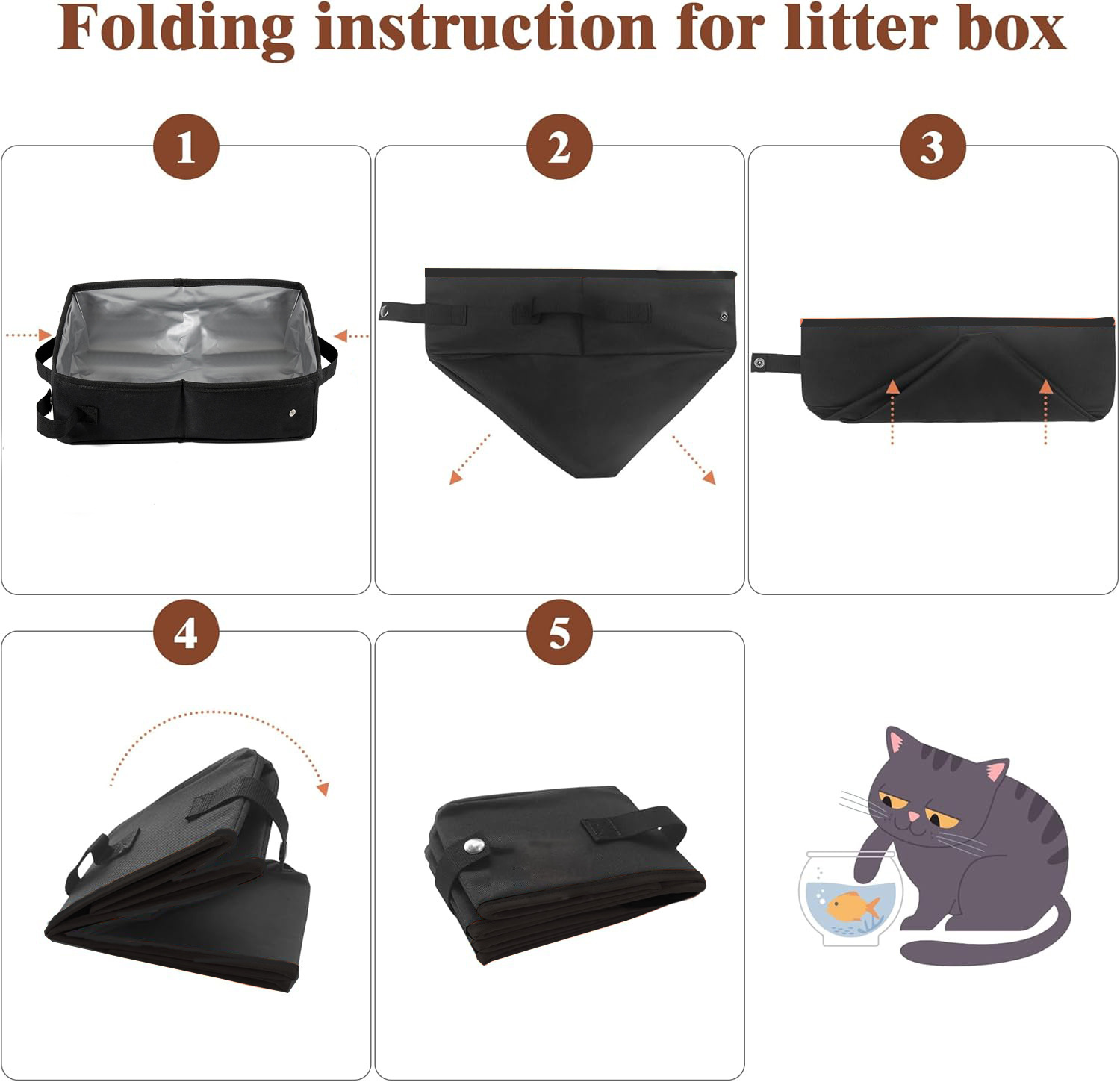 Folding instruction for litter box

1

2

3

4

5