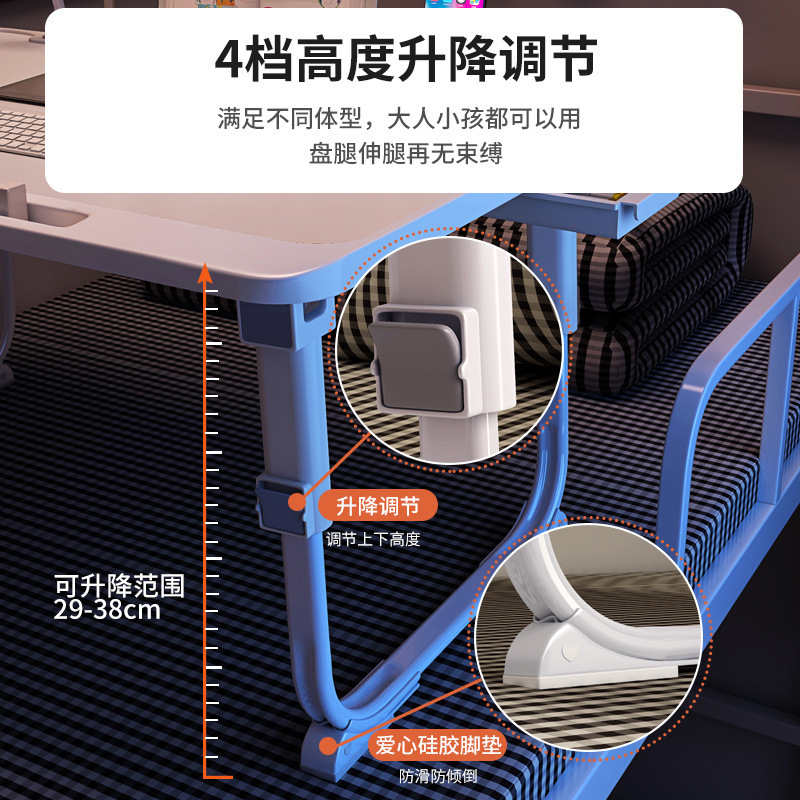 4档高度升降调节

满足不同体型，大人小孩都可以用
盘腿伸腿再无束缚

升降调节
调节上下高度

可升降范围
29-38cm

爱心硅胶脚垫
防滑防倾倒