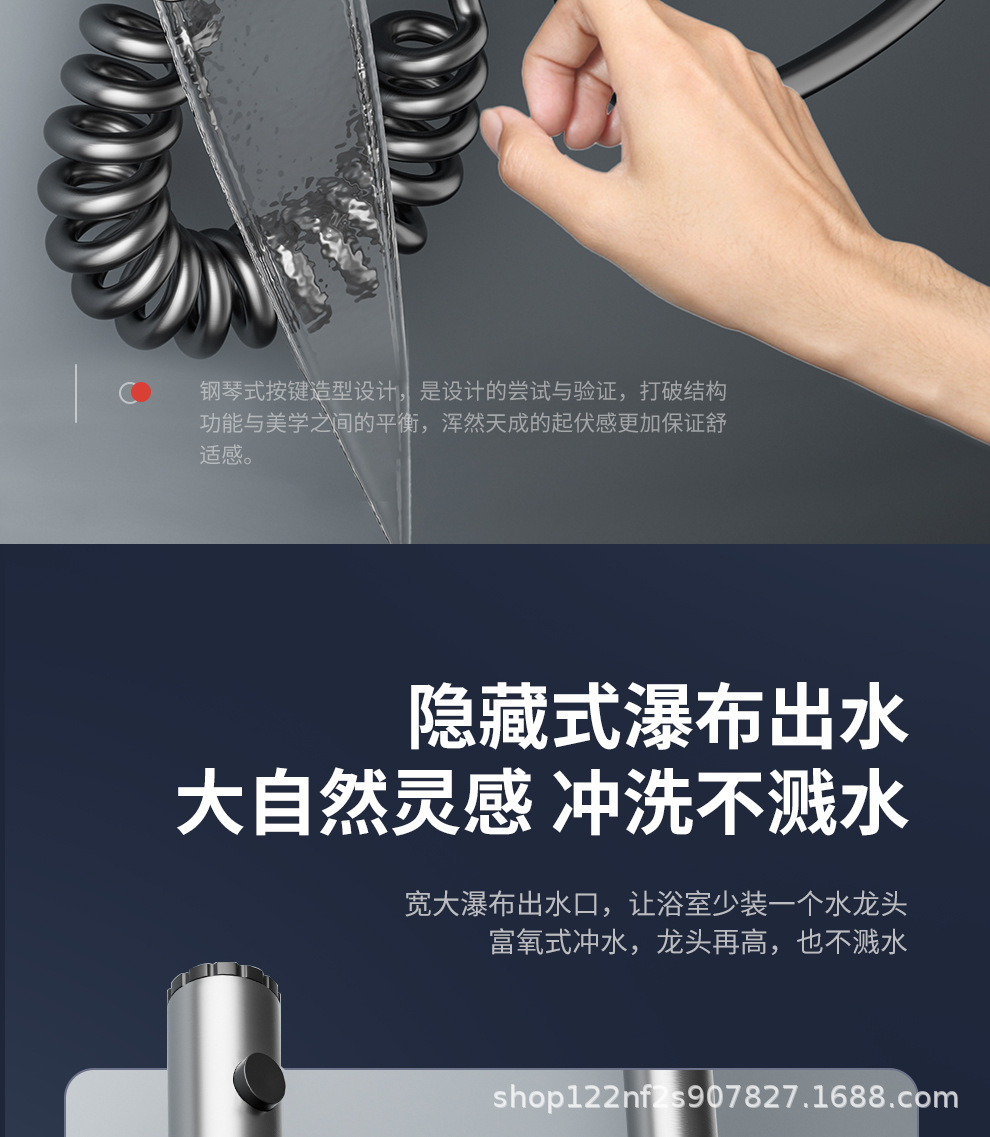 钢琴式按键造型设计，是设计的尝试与验证，打破结构功能与美学之间的平衡，浑然天成的起伏感更加保证舒适感。

隐藏式瀑布出水
大自然灵感 冲洗不溅水

宽大瀑布出水口，让浴室少装一个水龙头
富氧式冲水，龙头再高，也不溅水

shop122nf2s907827.1688.com