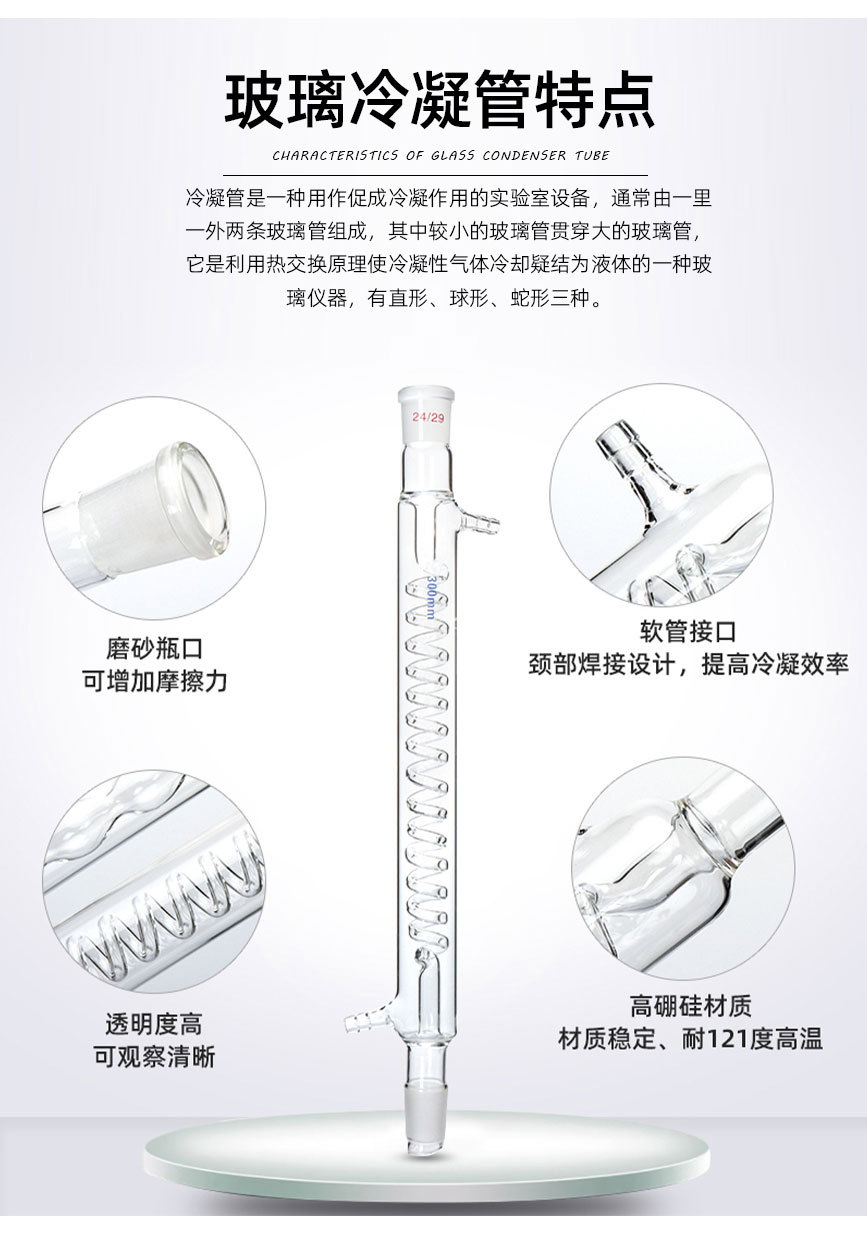 玻璃冷凝管特点

CHARACTERISTICS OF GLASS CONDENSER TUBE

冷凝管是一种用作促成冷凝作用的实验室设备，通常由一里一外两条玻璃管组成，其中较小的玻璃管贯穿大的玻璃管，它是利用热交换原理使冷凝性气体冷却疑结为液体的一种玻璃仪器，有直形、球形、蛇形三种。

24/29

300mm

磨砂瓶口
可增加摩擦力

软管接口
颈部焊接设计，提高冷凝效率

透明度高
可观察清晰

高硼硅材质
材质稳定、耐121度高温