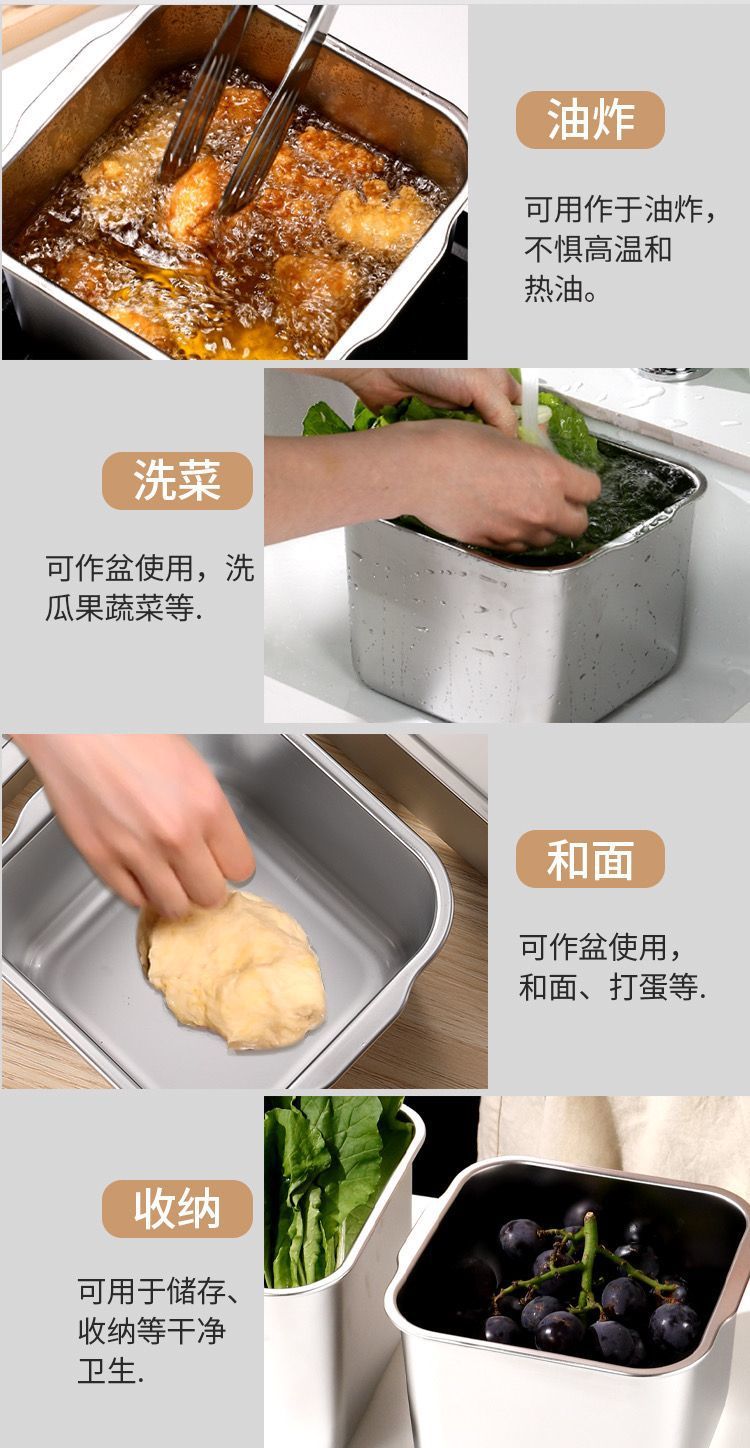 油炸

可用作于油炸，不惧高温和热油。

洗菜

可作盆使用，洗瓜果蔬菜等.

和面

可作盆使用，和面、打蛋等.

收纳

可用于储存、收纳等干净卫生.