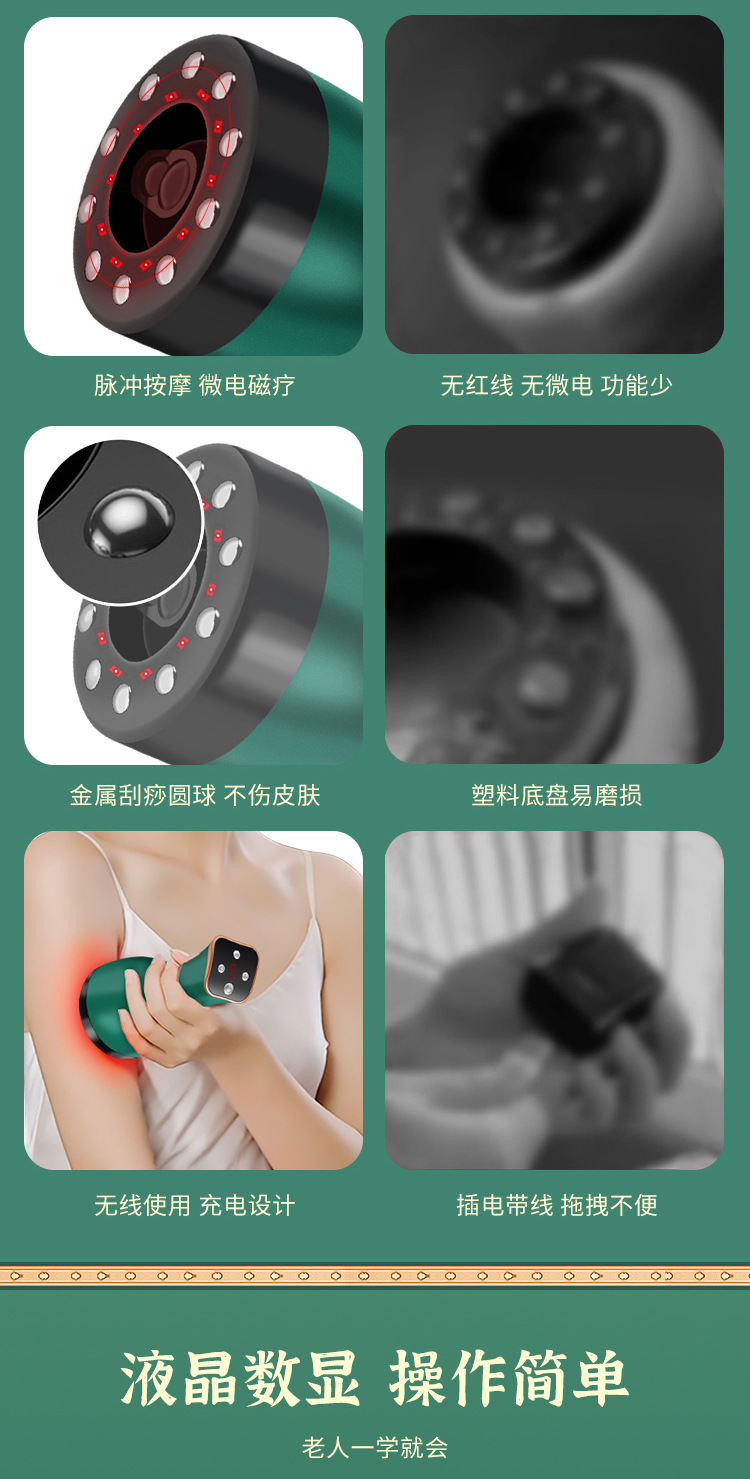 脉冲按摩 微电磁疗

无红线 无微电 功能少

金属刮痧圆球 不伤皮肤

塑料底盘易磨损

无线使用 充电设计

插电带线 拖拽不便

液晶数显 操作简单

老人一学就会