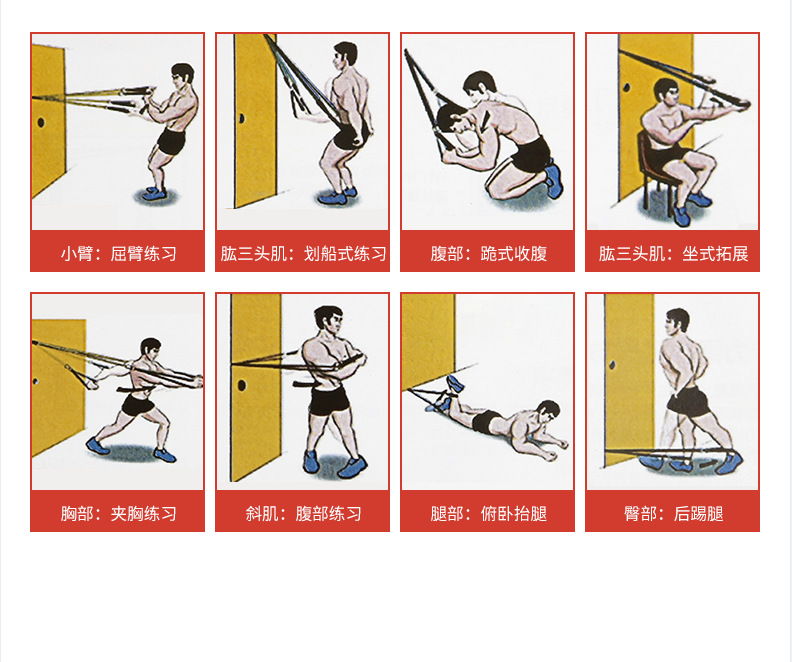 小臂：屈臂练习

肱三头肌：划船式练习

腹部：跪式收腹

肱三头肌：坐式拓展

胸部：夹胸练习

斜肌：腹部练习

腿部：俯卧抬腿

臀部：后踢腿