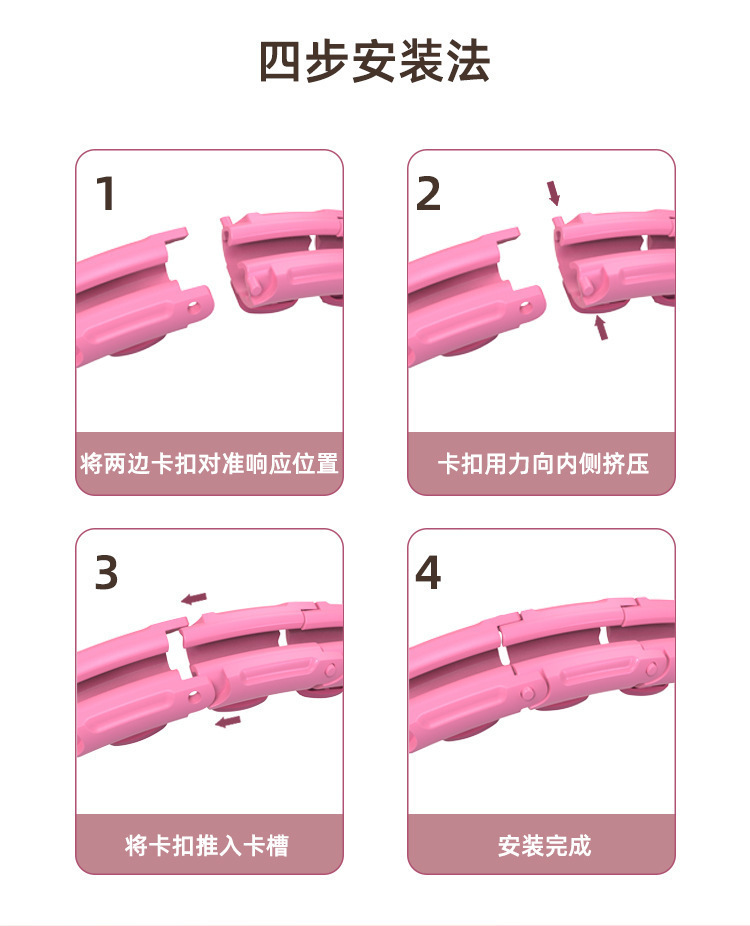 四步安装法

1

将两边卡扣对准响应位置

2

卡扣用力向内侧挤压

3

将卡扣推入卡槽

4

安装完成