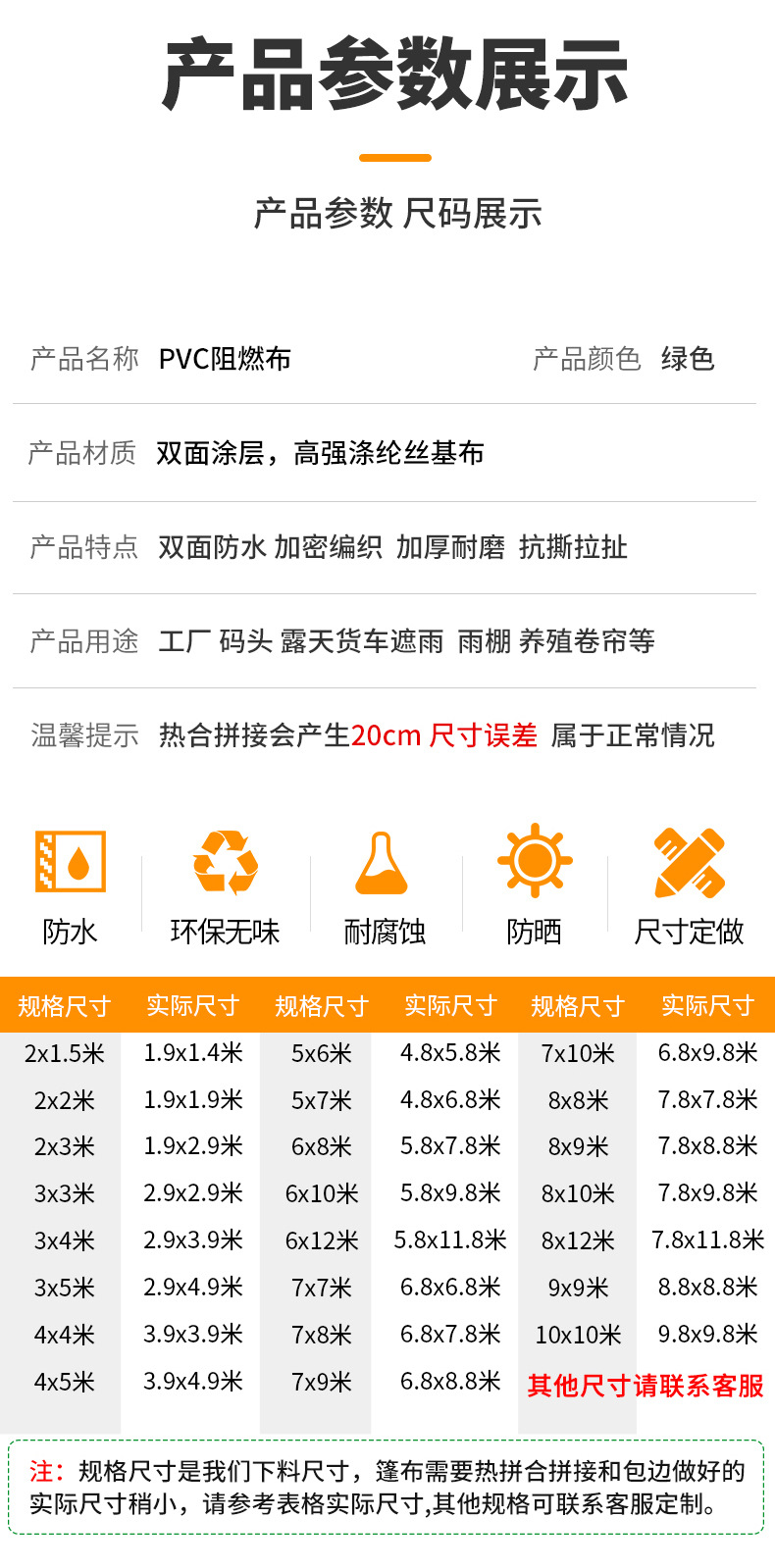 产品参数展示

产品参数 尺码展示

产品名称 PVC阻燃布 产品颜色 绿色

产品材质 双面涂层，高强涤纶丝基布

产品特点 双面防水 加密编织 加厚耐磨 抗撕拉扯

产品用途 工厂 码头 露天货车遮雨 雨棚 养殖卷帘等

温馨提示 热合拼接会产生20cm 尺寸误差 属于正常情况

防水 环保无味 耐腐蚀 防晒 尺寸定做

| 规格尺寸 | 实际尺寸 | 规格尺寸 | 实际尺寸 | 规格尺寸 | 实际尺寸 |
|---|---|---|---|---|---|
| 2x1.5米 | 1.9x1.4米 | 5x6米 | 4.8x5.8米 | 7x10米 | 6.8x9.8米 |
| 2x2米 | 1.9x1.9米 | 5x7米 | 4.8x6.8米 | 8x8米 | 7.8x7.8米 |
| 2x3米 | 1.9x2.9米 | 6x8米 | 5.8x7.8米 | 8x9米 | 7.8x8.8米 |
| 3x3米 | 2.9x2.9米 | 6x10米 | 5.8x9.8米 | 8x10米 | 7.8x9.8米 |
| 3x4米 | 2.9x3.9米 | 6x12米 | 5.8x11.8米 | 8x12米 | 7.8x11.8米 |
| 3x5米 | 2.9x4.9米 | 7x7米 | 6.8x6.8米 | 9x9米 | 8.8x8.8米 |
| 4x4米 | 3.9x3.9米 | 7x8米 | 6.8x7.8米 | 10x10米 | 9.8x9.8米 |
| 4x5米 | 3.9x4.9米 | 7x9米 | 6.8x8.8米 | 其他尺寸请联系客服 | |

注：规格尺寸是我们下料尺寸，篷布需要热拼合拼接和包边做好的实际尺寸稍小，请参考表格实际尺寸,其他规格可联系客服定制。