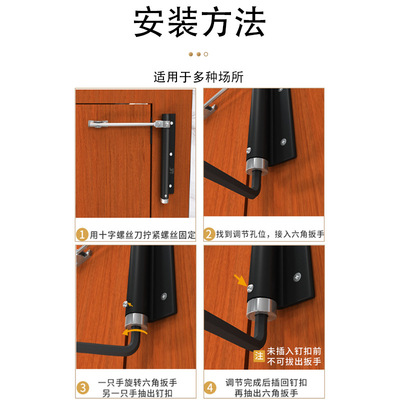 安装方法

适用于多种场所

1 用十字螺丝刀拧紧螺丝固定

2 找到调节孔位，接入六角扳手

3 一只手旋转六角扳手
另一只手抽出钉扣

注 未插入钉扣前
不可拔出扳手

4 调节完成后插回钉扣
再抽出六角扳手