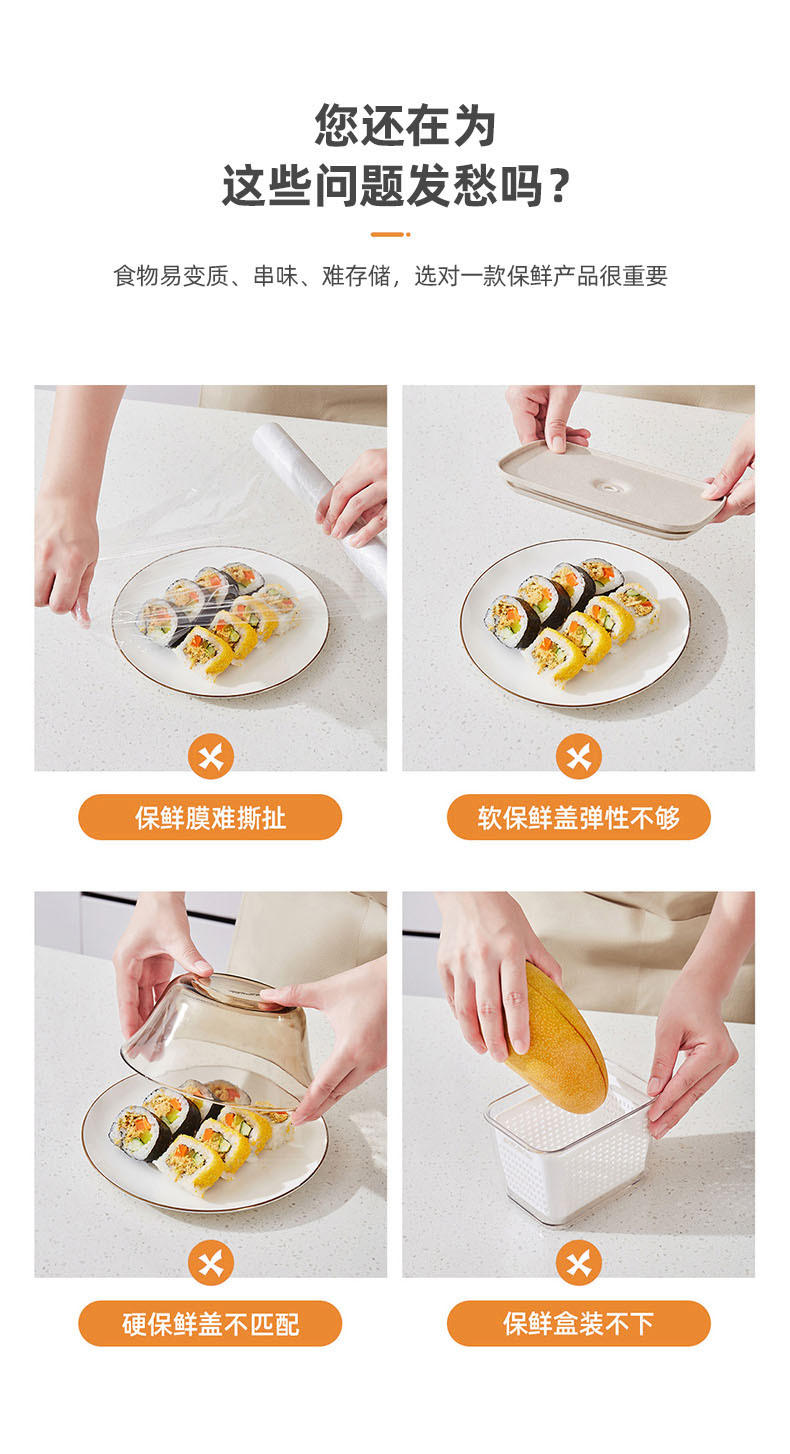 您还在为
这些问题发愁吗？

食物易变质、串味、难存储，选对一款保鲜产品很重要

保鲜膜难撕扯

软保鲜盖弹性不够

硬保鲜盖不匹配

保鲜盒装不下