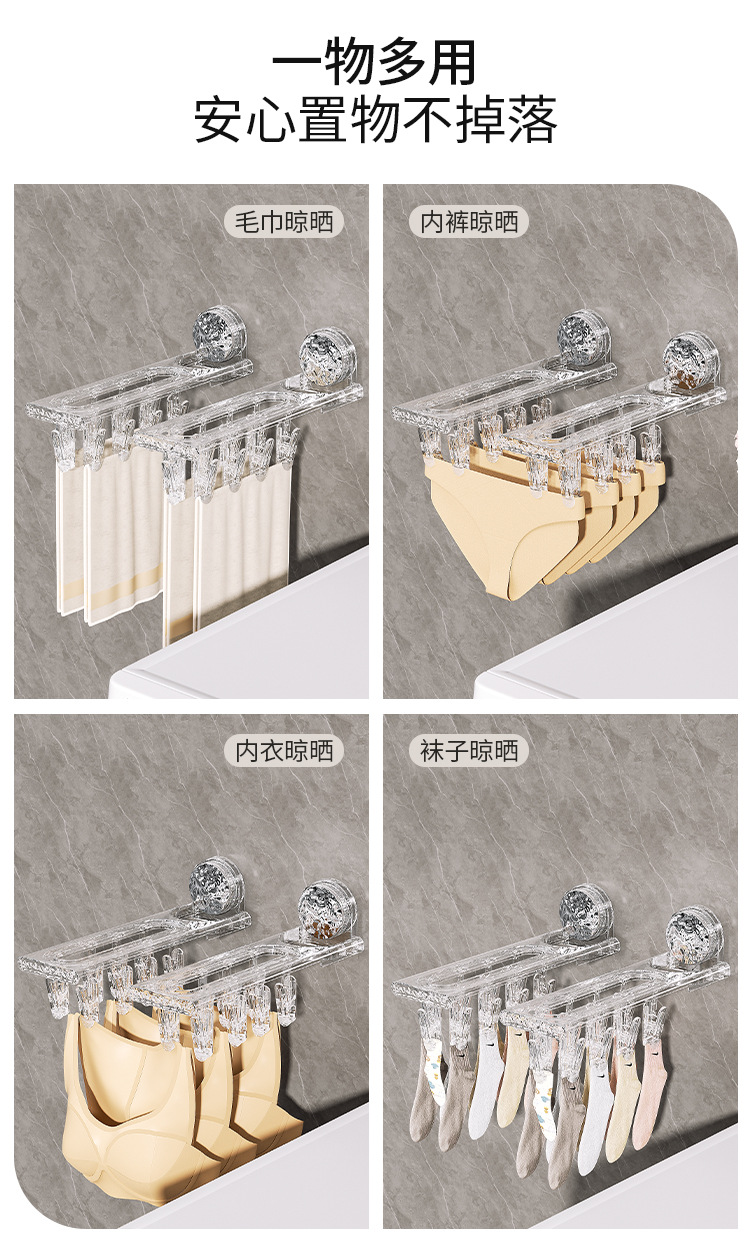 一物多用
安心置物不掉落

毛巾晾晒

内裤晾晒

内衣晾晒

袜子晾晒