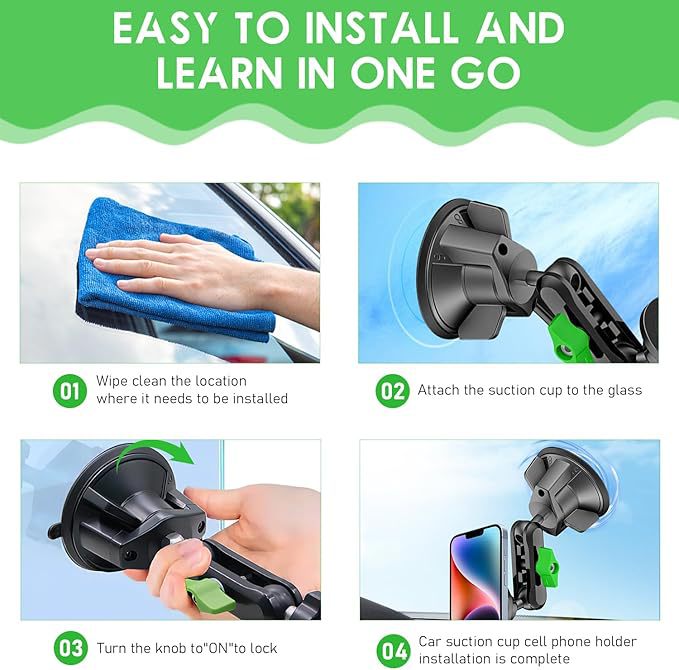 EASY TO INSTALL AND LEARN IN ONE GO

01 Wipe clean the location where it needs to be installed

02 Attach the suction cup to the glass

03 Turn the knob to"ON"to lock

04 Car suction cup cell phone holder installation is complete