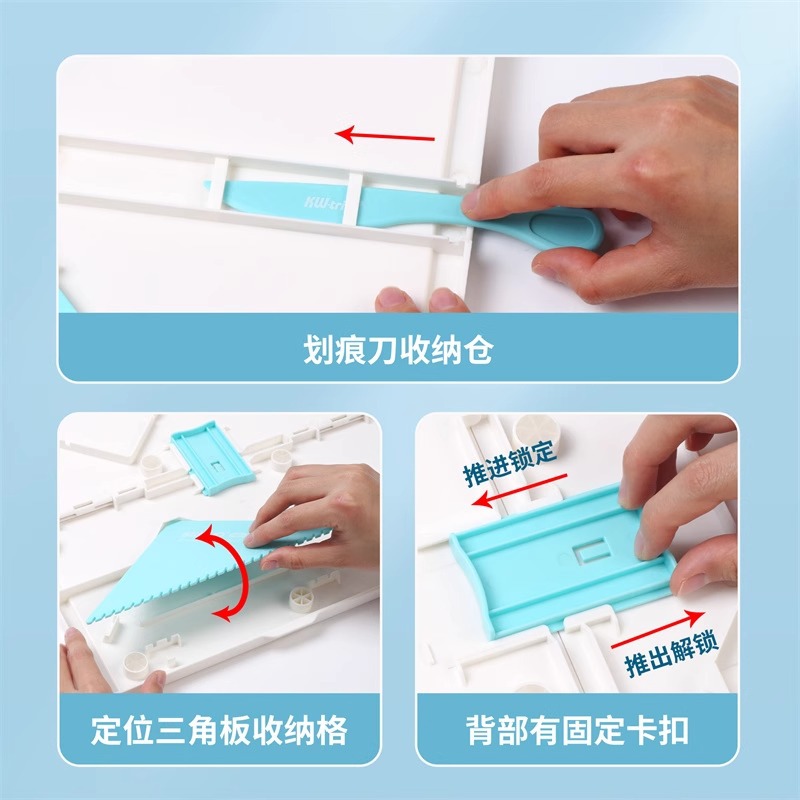 KW-tri

划痕刀收纳仓

定位三角板收纳格

推进锁定

推出解锁

背部有固定卡扣