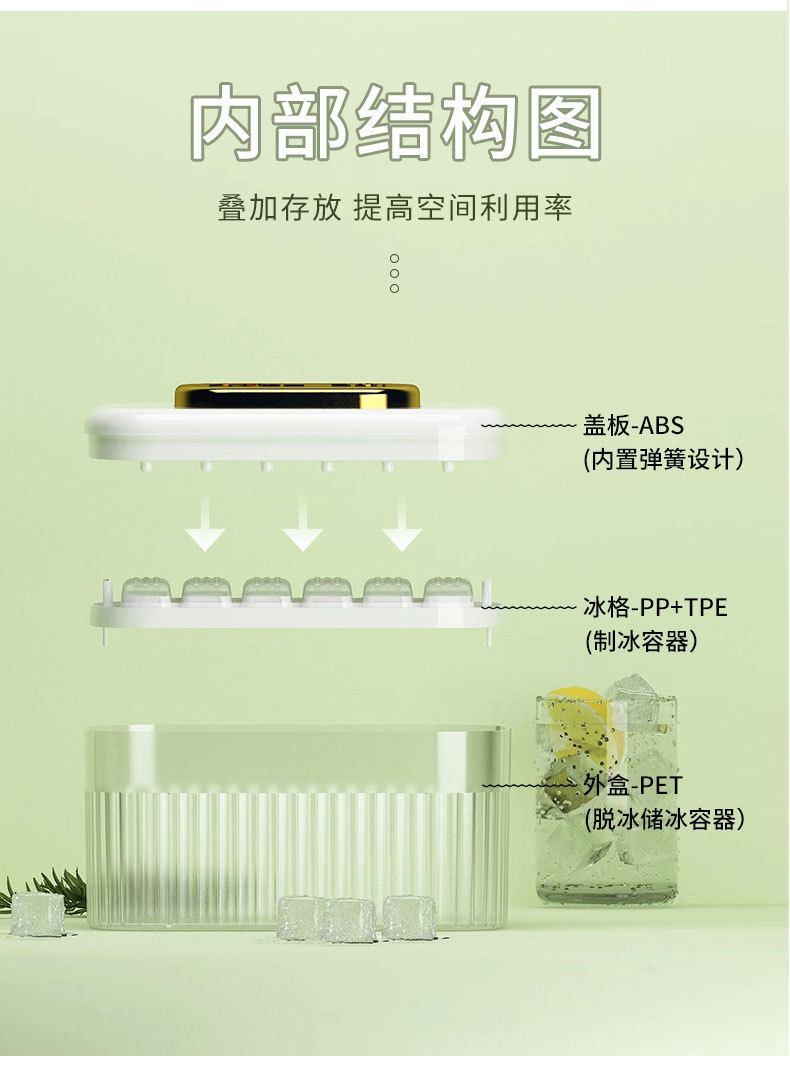 内部结构图

叠加存放 提高空间利用率

盖板-ABS
(内置弹簧设计)

冰格-PP+TPE
(制冰容器)

外盒-PET
(脱冰储冰容器)