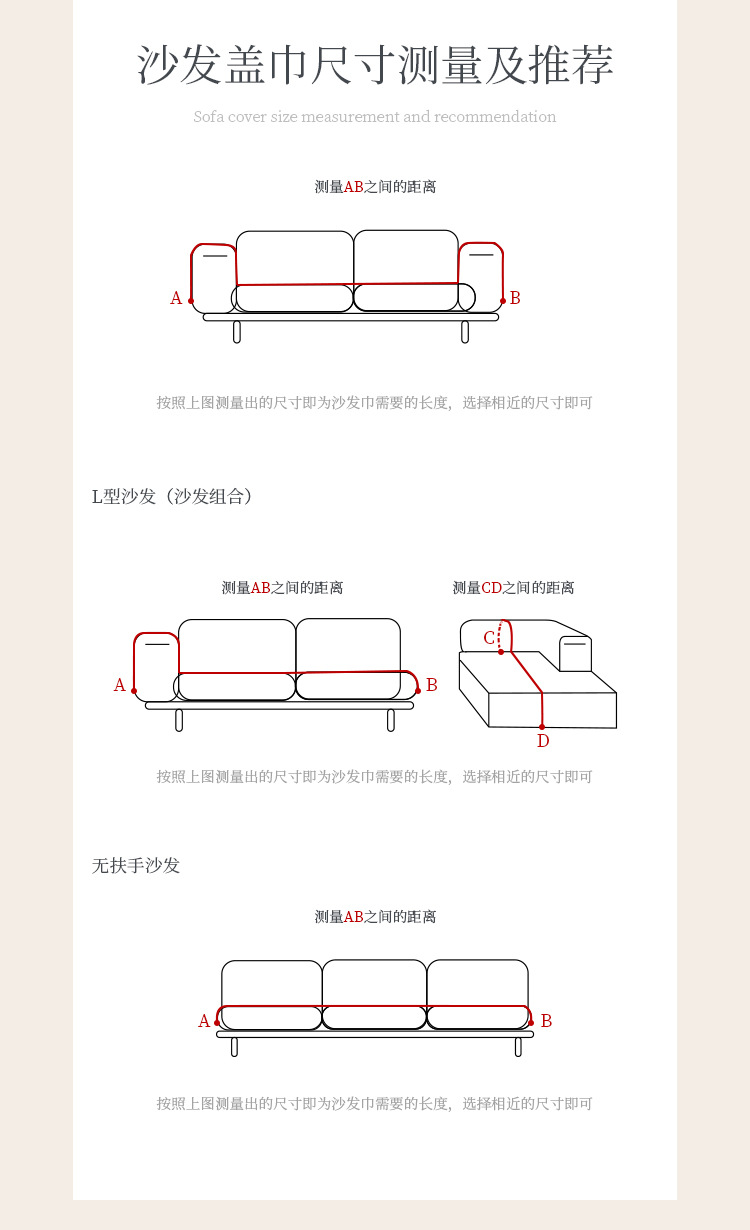 沙发盖巾尺寸测量及推荐

Sofa cover size measurement and recommendation

测量AB之间的距离

A

B

按照上图测量出的尺寸即为沙发巾需要的长度，选择相近的尺寸即可

L型沙发（沙发组合）

测量AB之间的距离

A

B

测量CD之间的距离

C

D

按照上图测量出的尺寸即为沙发巾需要的长度，选择相近的尺寸即可

无扶手沙发

测量AB之间的距离

A

B

按照上图测量出的尺寸即为沙发巾需要的长度，选择相近的尺寸即可