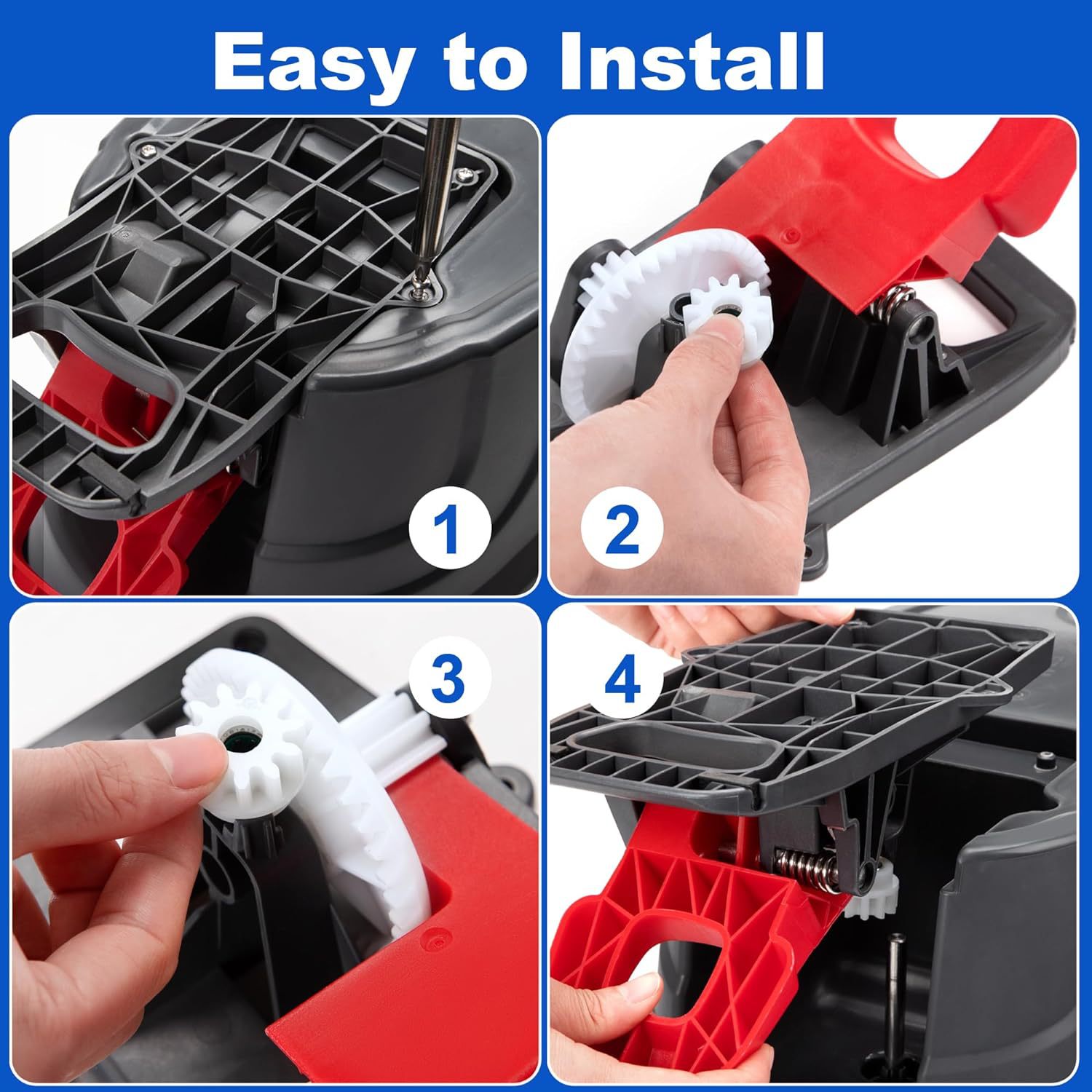 Easy to Install

1

2

3

4