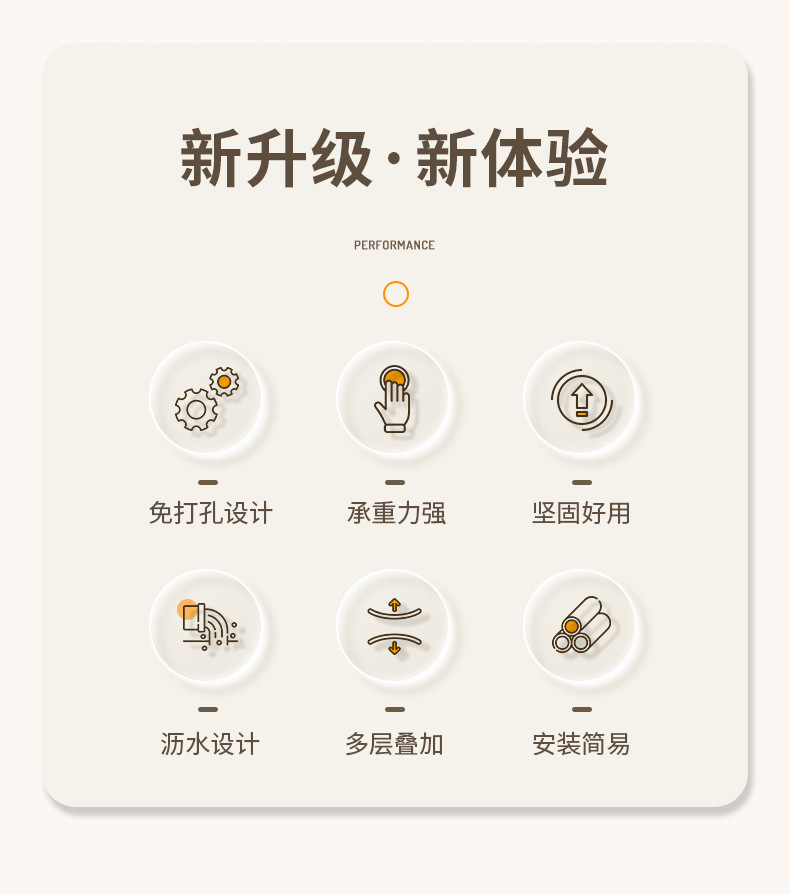 新升级·新体验

PERFORMANCE

免打孔设计

承重力强

坚固好用

沥水设计

多层叠加

安装简易