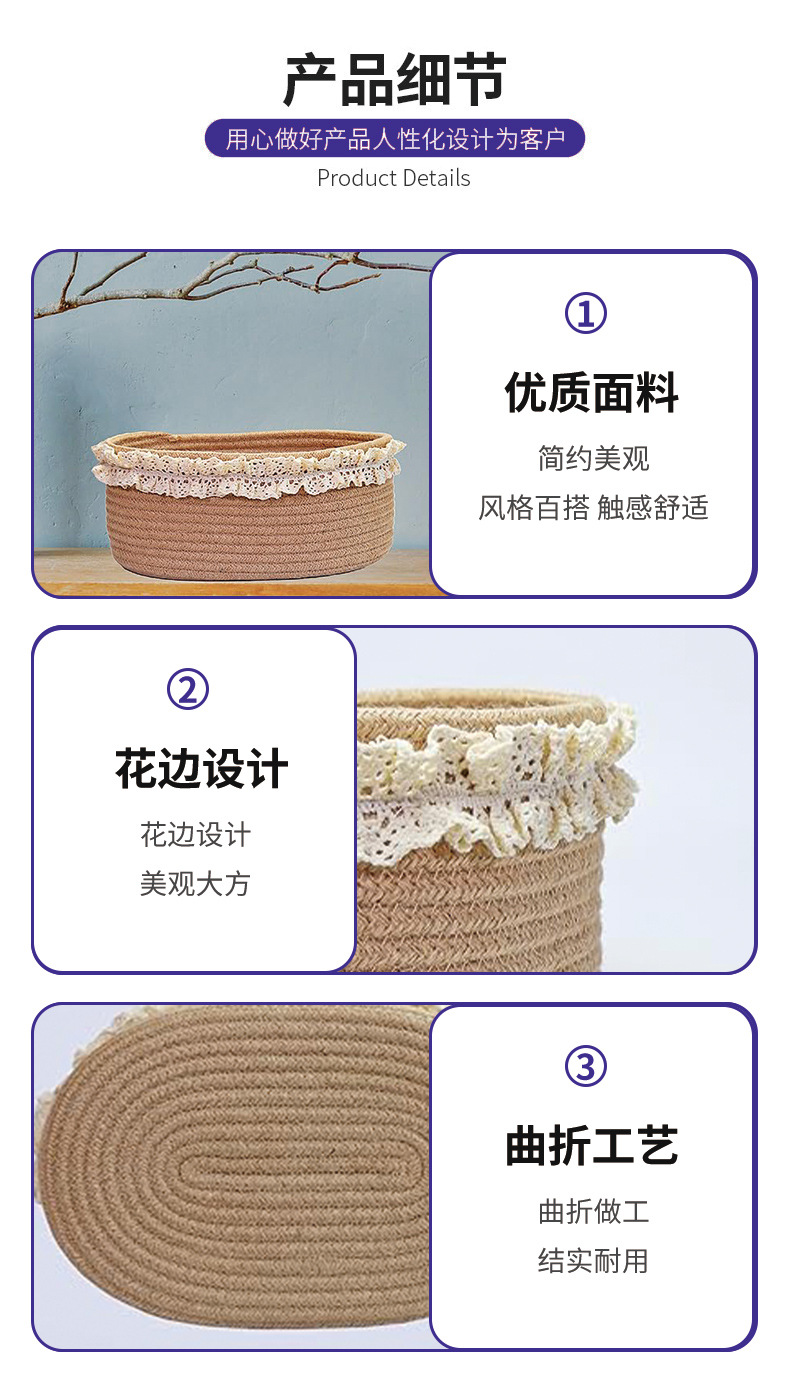 产品细节

用心做好产品人性化设计为客户

Product Details

①

优质面料

简约美观

风格百搭 触感舒适

②

花边设计

花边设计

美观大方

③

曲折工艺

曲折做工

结实耐用