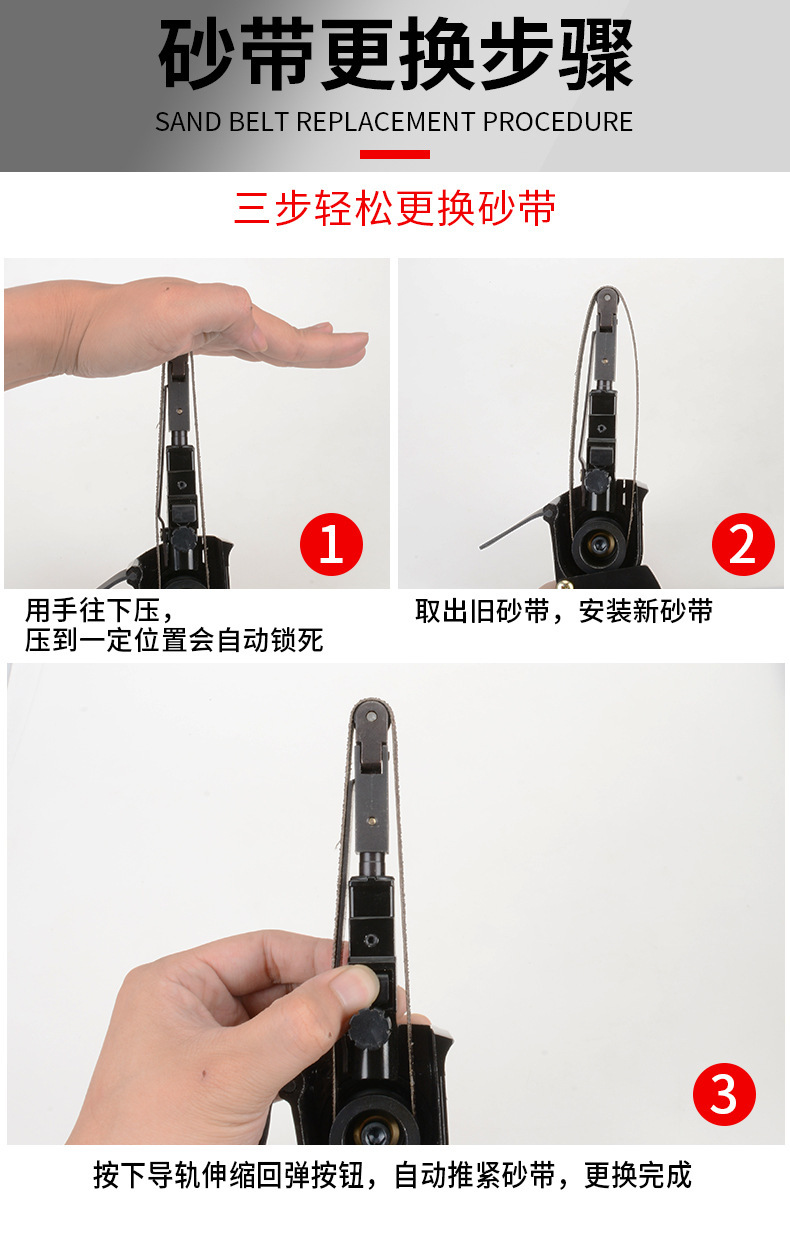 砂带更换步骤

SAND BELT REPLACEMENT PROCEDURE

三步轻松更换砂带

1

用手往下压，
压到一定位置会自动锁死

2

取出旧砂带，安装新砂带

3

按下导轨伸缩回弹按钮，自动推紧砂带，更换完成