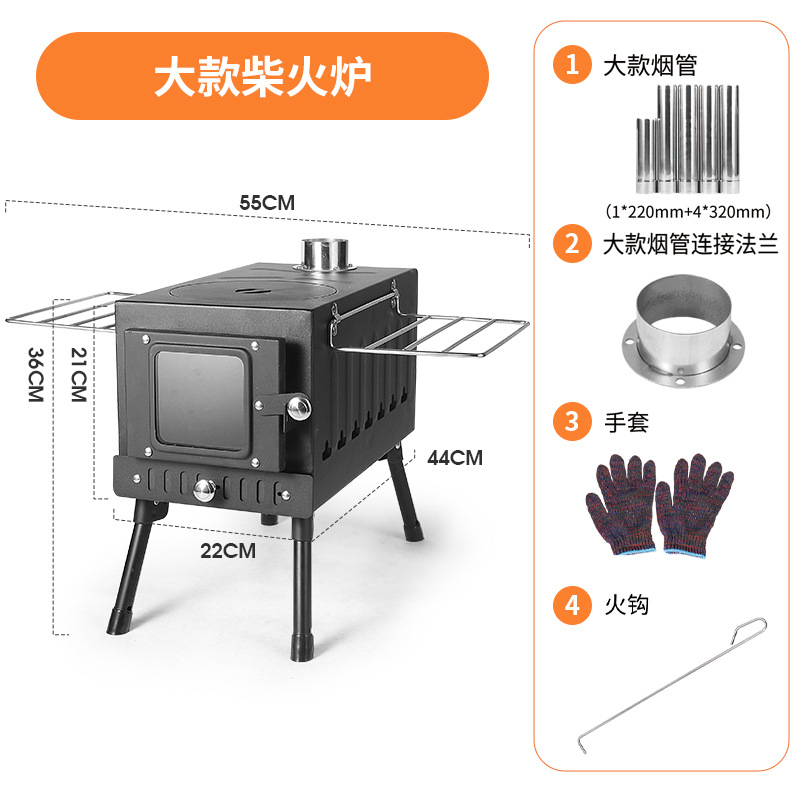 大款柴火炉

55CM

36CM

21CM

44CM

22CM

1 大款烟管

(1*220mm+4*320mm)

2 大款烟管连接法兰

3 手套

4 火钩