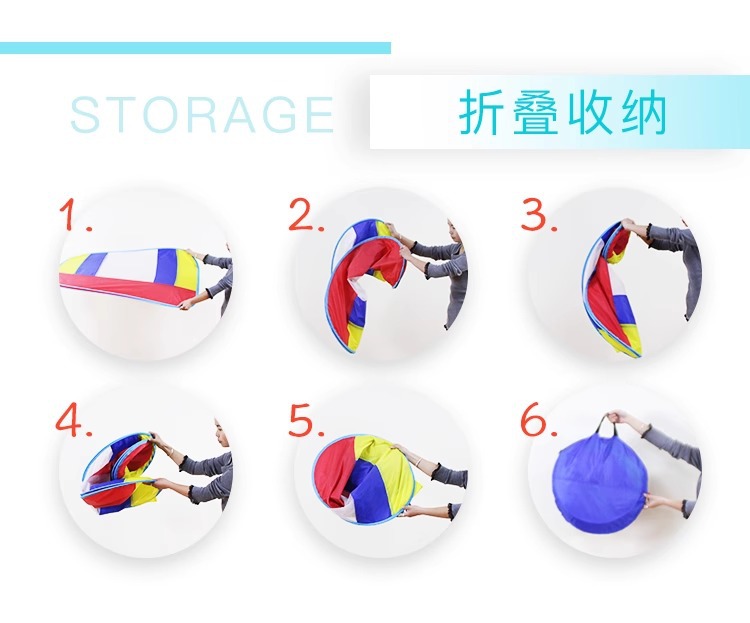 STORAGE 折叠收纳

1.

2.

3.

4.

5.

6.