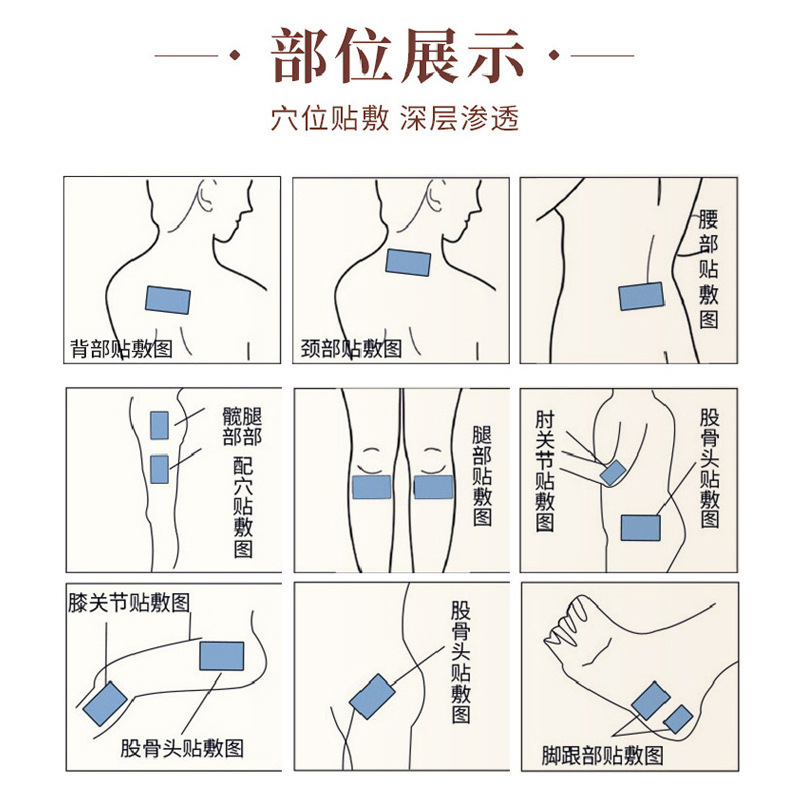 部位展示

穴位贴敷 深层渗透

背部贴敷图

颈部贴敷图

腰部贴敷图

髋部 腿部 配穴贴敷图

腿部贴敷图

肘关节贴敷图

股骨头贴敷图

膝关节贴敷图

股骨头贴敷图

股骨头贴敷图

脚跟部贴敷图