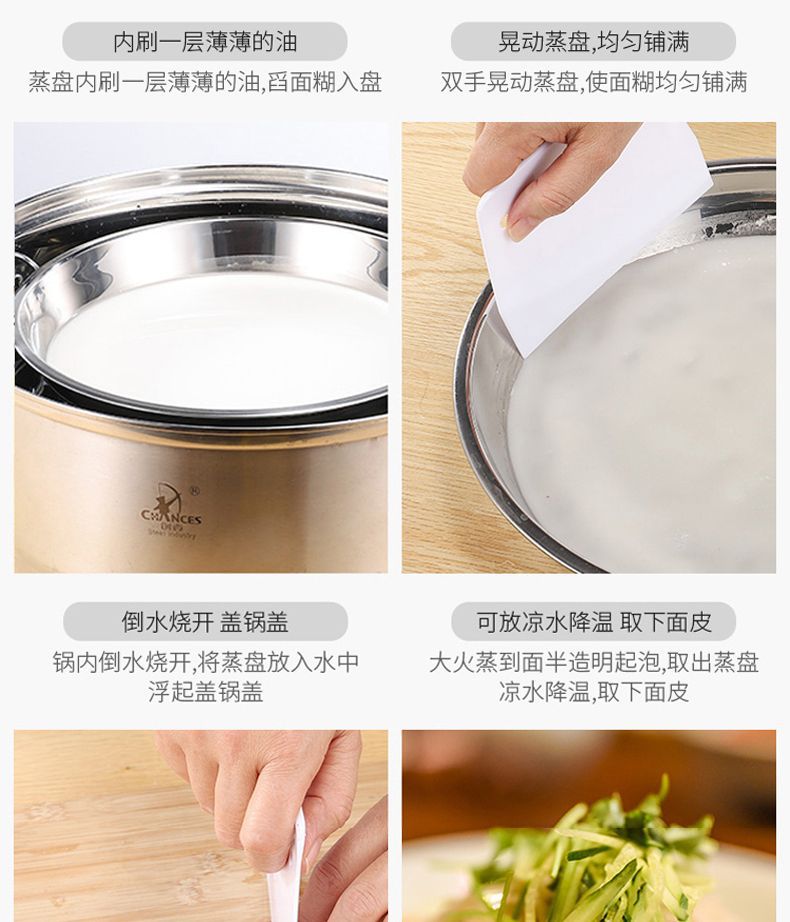 内刷一层薄薄的油

蒸盘内刷一层薄薄的油,舀面糊入盘

晃动蒸盘,均匀铺满

双手晃动蒸盘,使面糊均匀铺满

CHANCES
Steel Industry

倒水烧开 盖锅盖

锅内倒水烧开,将蒸盘放入水中浮起盖锅盖

可放凉水降温 取下面皮

大火蒸到面半造明起泡,取出蒸盘凉水降温,取下面皮