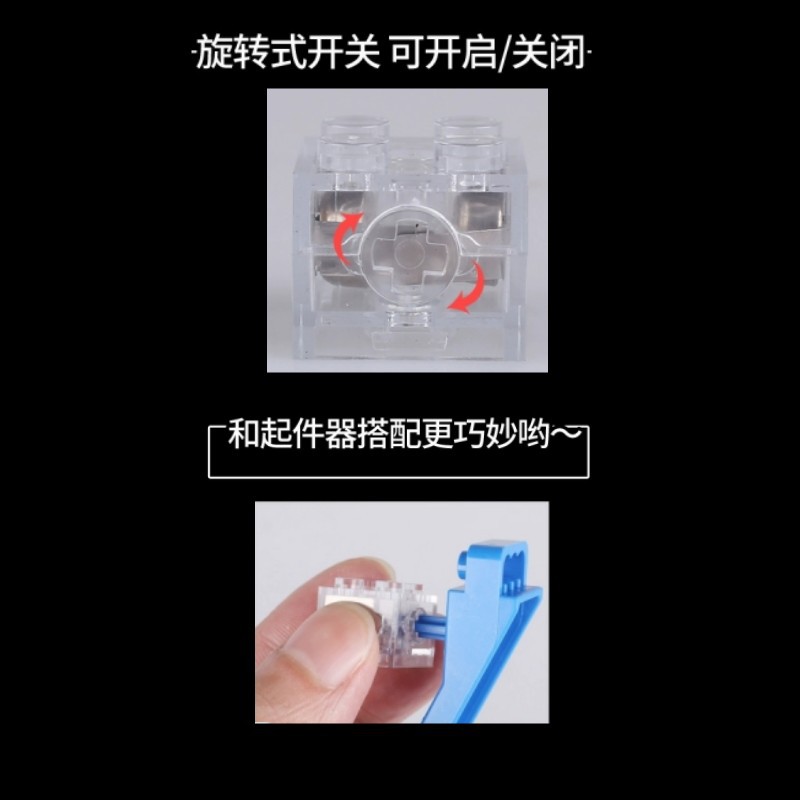 -旋转式开关 可开启/关闭-

和起件器搭配更巧妙哟~