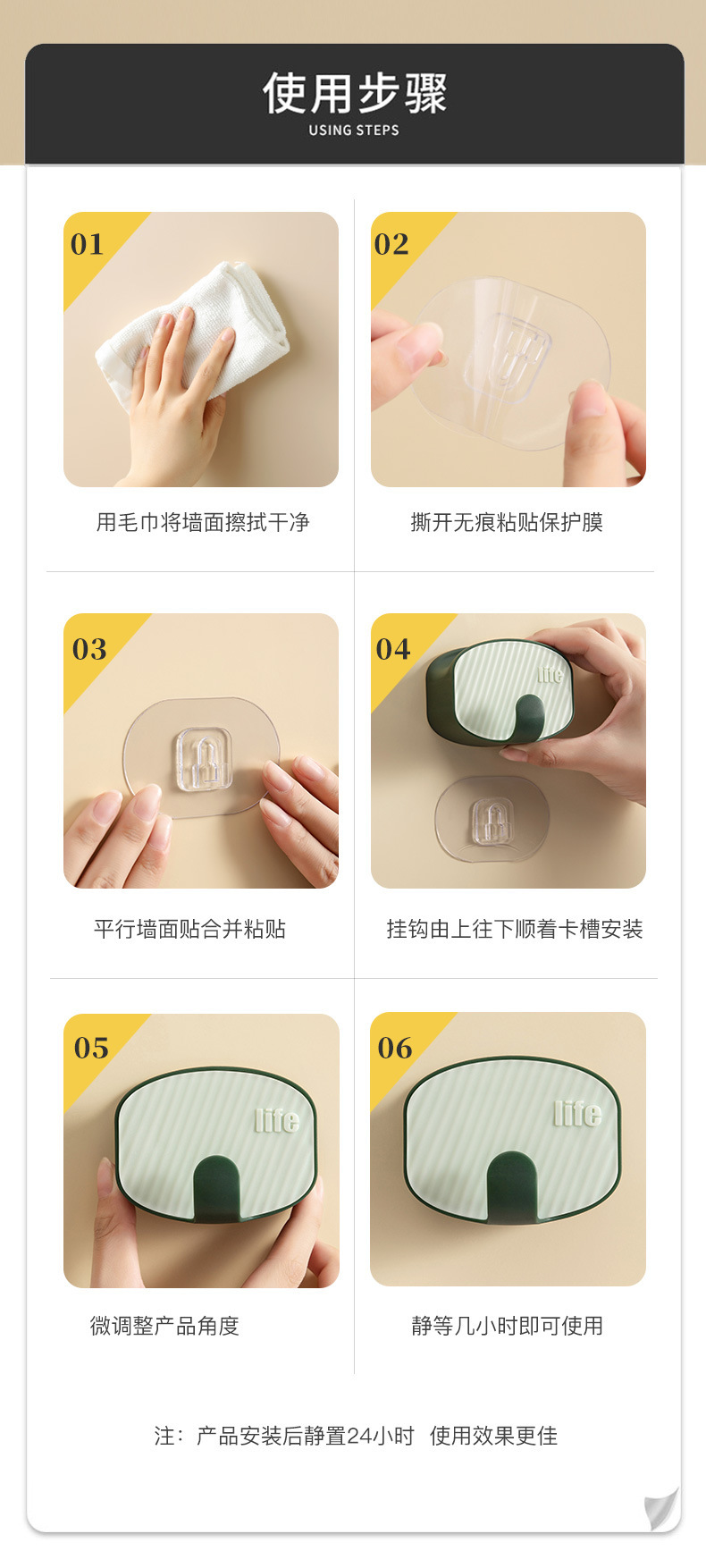 使用步骤
USING STEPS

01

用毛巾将墙面擦拭干净

02

撕开无痕粘贴保护膜

03

平行墙面贴合并粘贴

04

life

挂钩由上往下顺着卡槽安装

05

life

微调整产品角度

06

life

静等几小时即可使用

注：产品安装后静置24小时 使用效果更佳