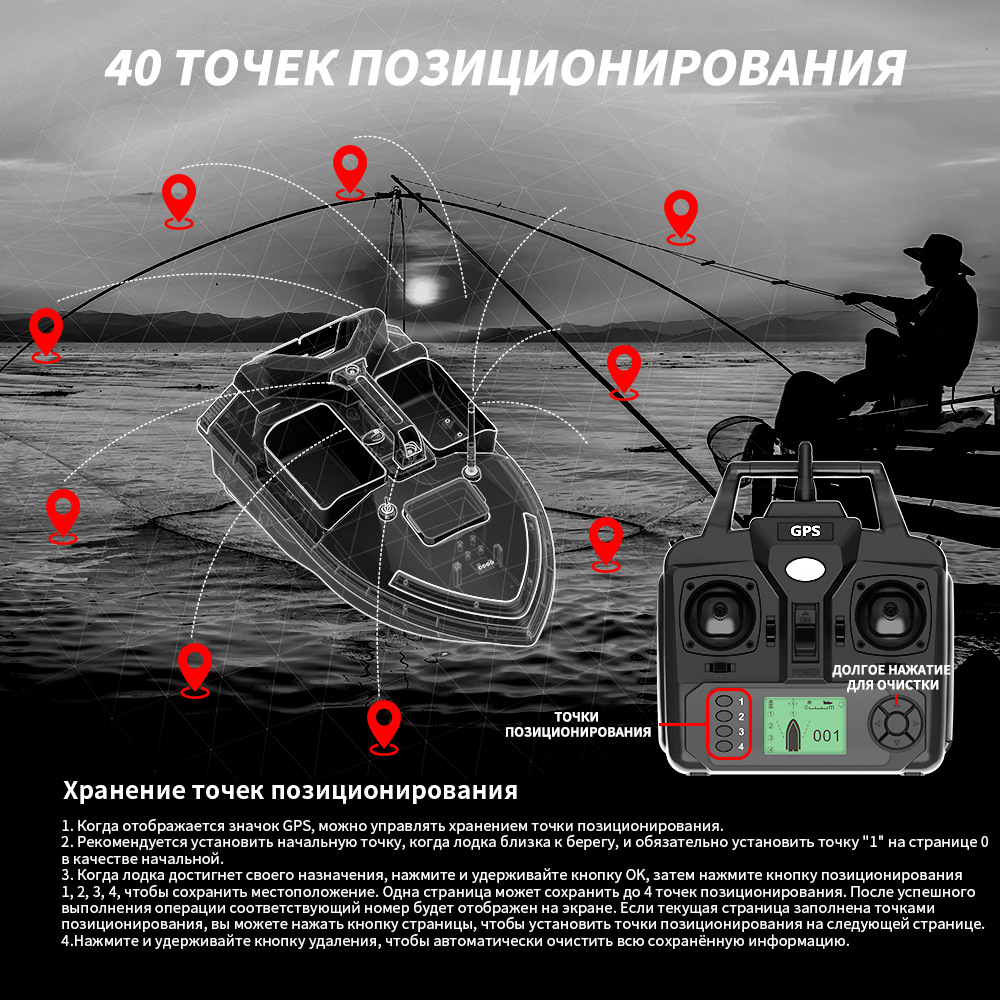 40 ТОЧЕК ПОЗИЦИОНИРОВАНИЯ

GPS

ДОЛГОЕ НАЖАТИЕ ДЛЯ ОЧИСТКИ

ТОЧКИ ПОЗИЦИОНИРОВАНИЯ

1
2
3
4

001

Хранение точек позиционирования

1. Когда отображается значок GPS, можно управлять хранением точки позиционирования.
2. Рекомендуется установить начальную точку, когда лодка близка к берегу, и обязательно установить точку "1" на странице 0 в качестве начальной.
3. Когда лодка достигнет своего назначения, нажмите и удерживайте кнопку OK, затем нажмите кнопку позиционирования 1, 2, 3, 4, чтобы сохранить местоположение. Одна страница может сохранить до 4 точек позиционирования. После успешного выполнения операции соответствующий номер будет отображен на экране. Если текущая страница заполнена точками позиционирования, вы можете нажать кнопку страницы, чтобы установить точки позиционирования на следующей странице.
4.Нажмите и удерживайте кнопку удаления, чтобы автоматически очистить всю сохранённую информацию.