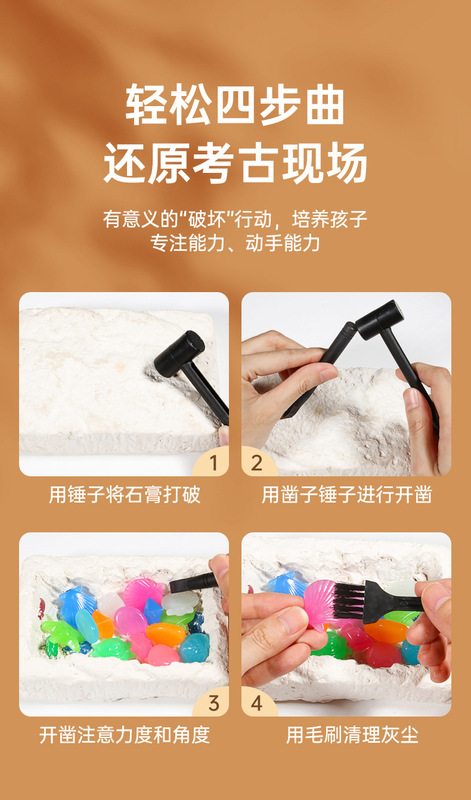 轻松四步曲
还原考古现场

有意义的“破坏”行动，培养孩子专注能力、动手能力

1
用锤子将石膏打破

2
用凿子锤子进行开凿

3
开凿注意力度和角度

4
用毛刷清理灰尘