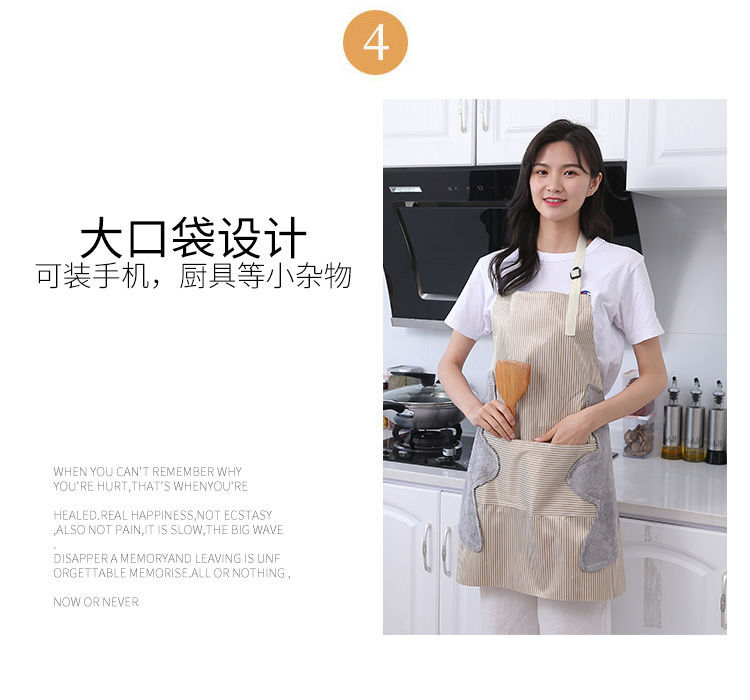 4

大口袋设计
可装手机，厨具等小杂物

WHEN YOU CAN'T REMEMBER WHY YOU'RE HURT,THAT'S WHENYOU'RE

HEALED.REAL HAPPINESS,NOT ECSTASY ,ALSO NOT PAIN,IT IS SLOW,THE BIG WAVE .
DISAPPER A MEMORYAND LEAVING IS UNF ORGETTABLE MEMORISE.ALL OR NOTHING ,

NOW OR NEVER