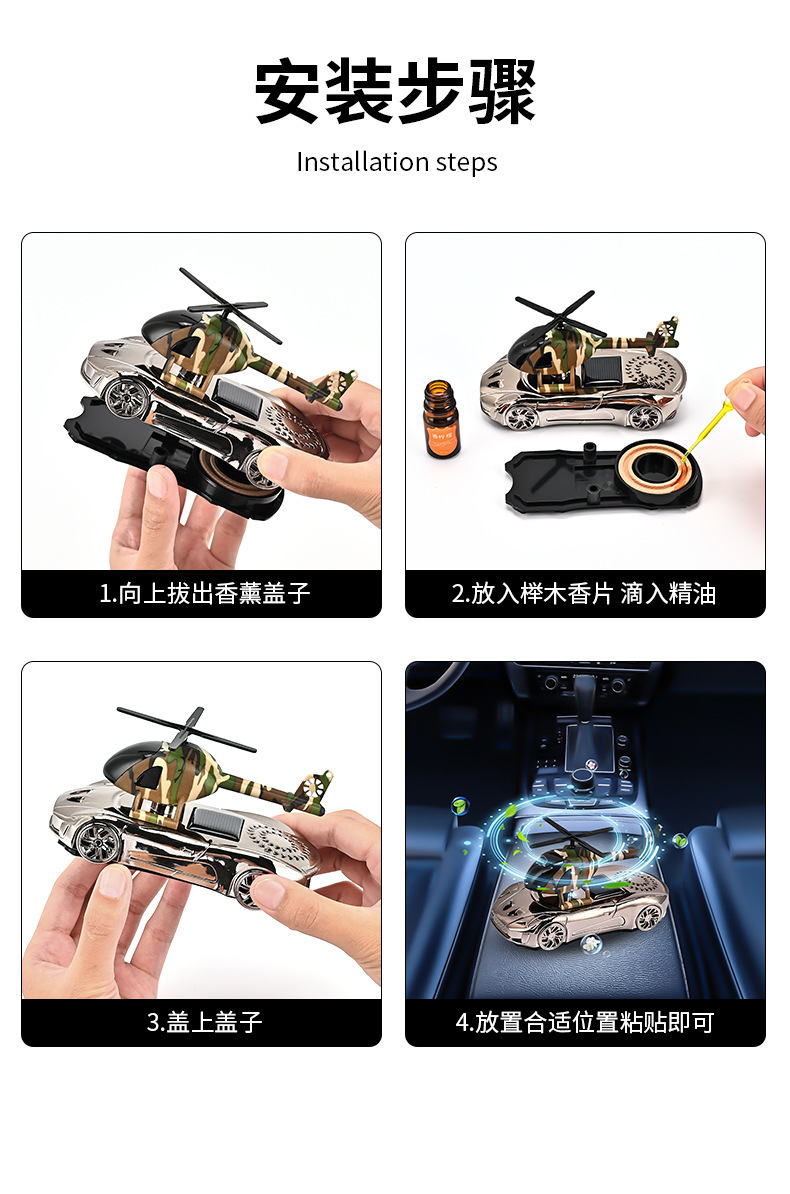 安装步骤

Installation steps

1.向上拔出香薰盖子

2.放入榉木香片 滴入精油

3.盖上盖子

4.放置合适位置粘贴即可