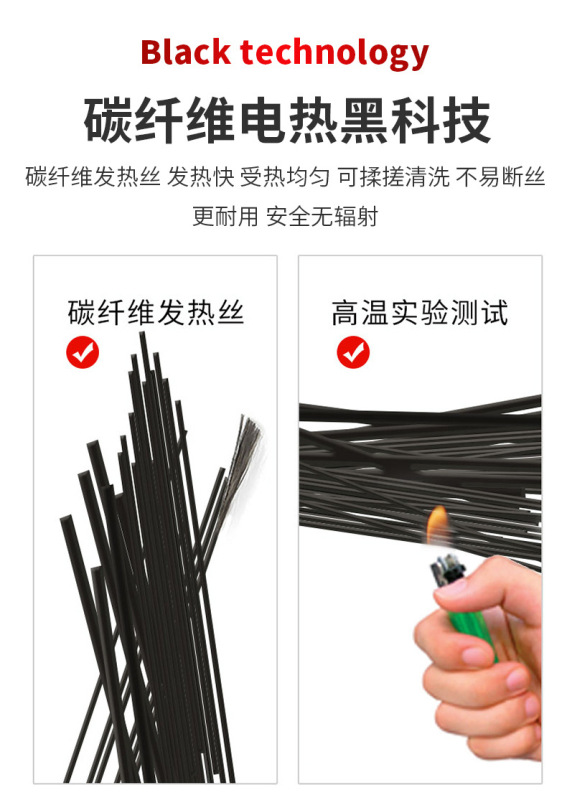 Black technology

碳纤维电热黑科技

碳纤维发热丝 发热快 受热均匀 可揉搓清洗 不易断丝 更耐用 安全无辐射

碳纤维发热丝

高温实验测试