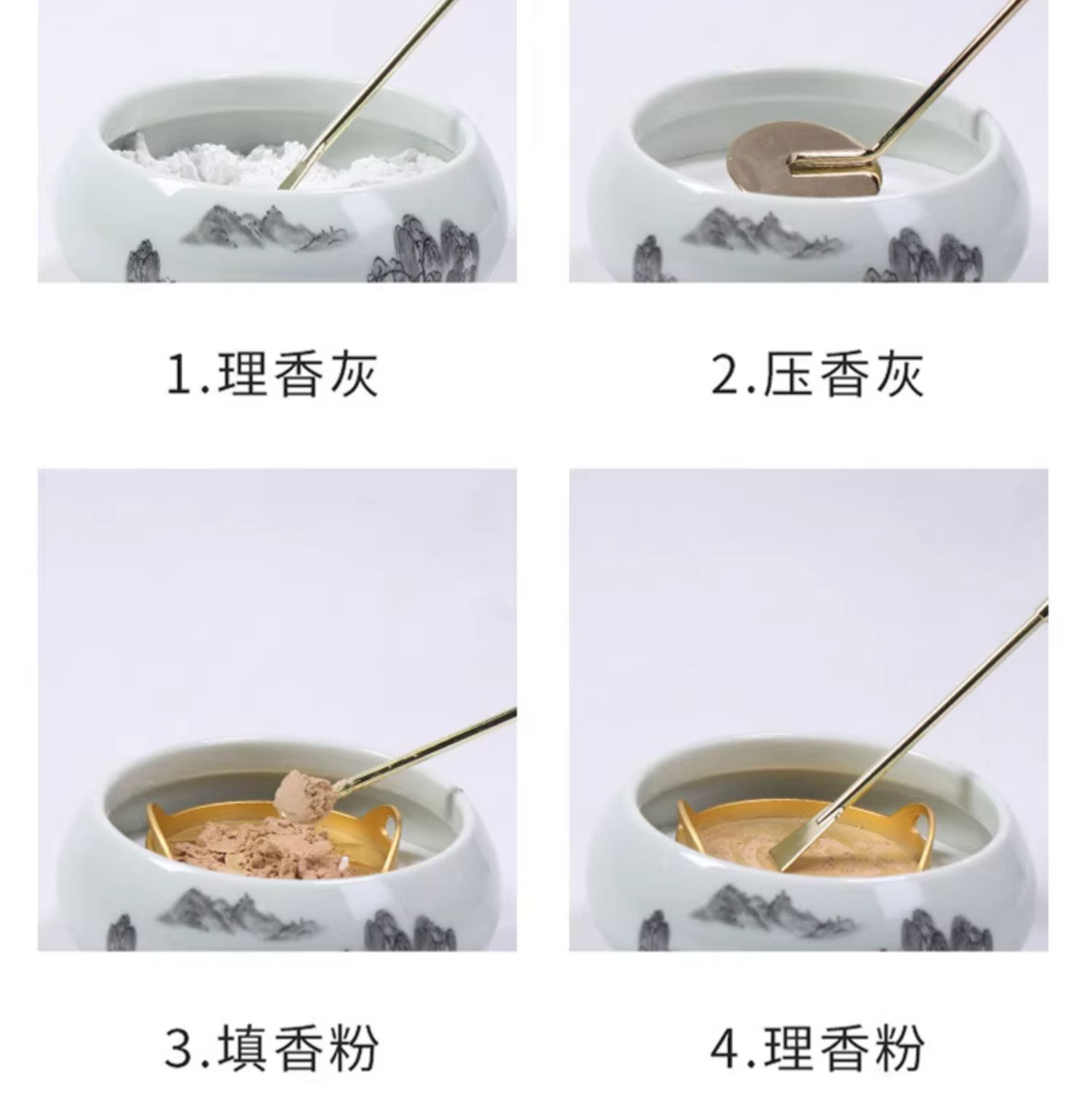 1.理香灰

2.压香灰

3.填香粉

4.理香粉