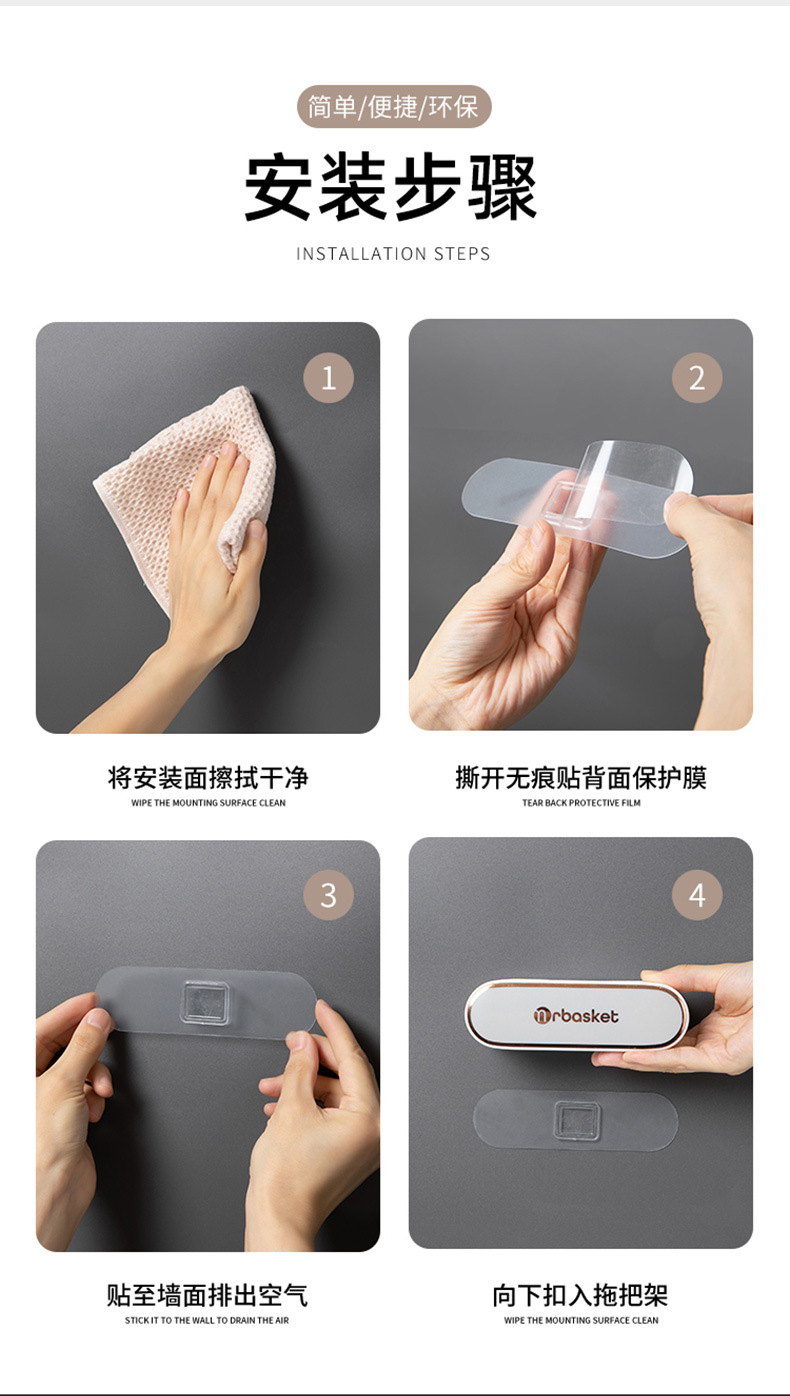 简单/便捷/环保

安装步骤

INSTALLATION STEPS

1

将安装面擦拭干净

WIPE THE MOUNTING SURFACE CLEAN

2

撕开无痕贴背面保护膜

TEAR BACK PROTECTIVE FILM

3

贴至墙面排出空气

STICK IT TO THE WALL TO DRAIN THE AIR

4

mrbasket

向下扣入拖把架

WIPE THE MOUNTING SURFACE CLEAN