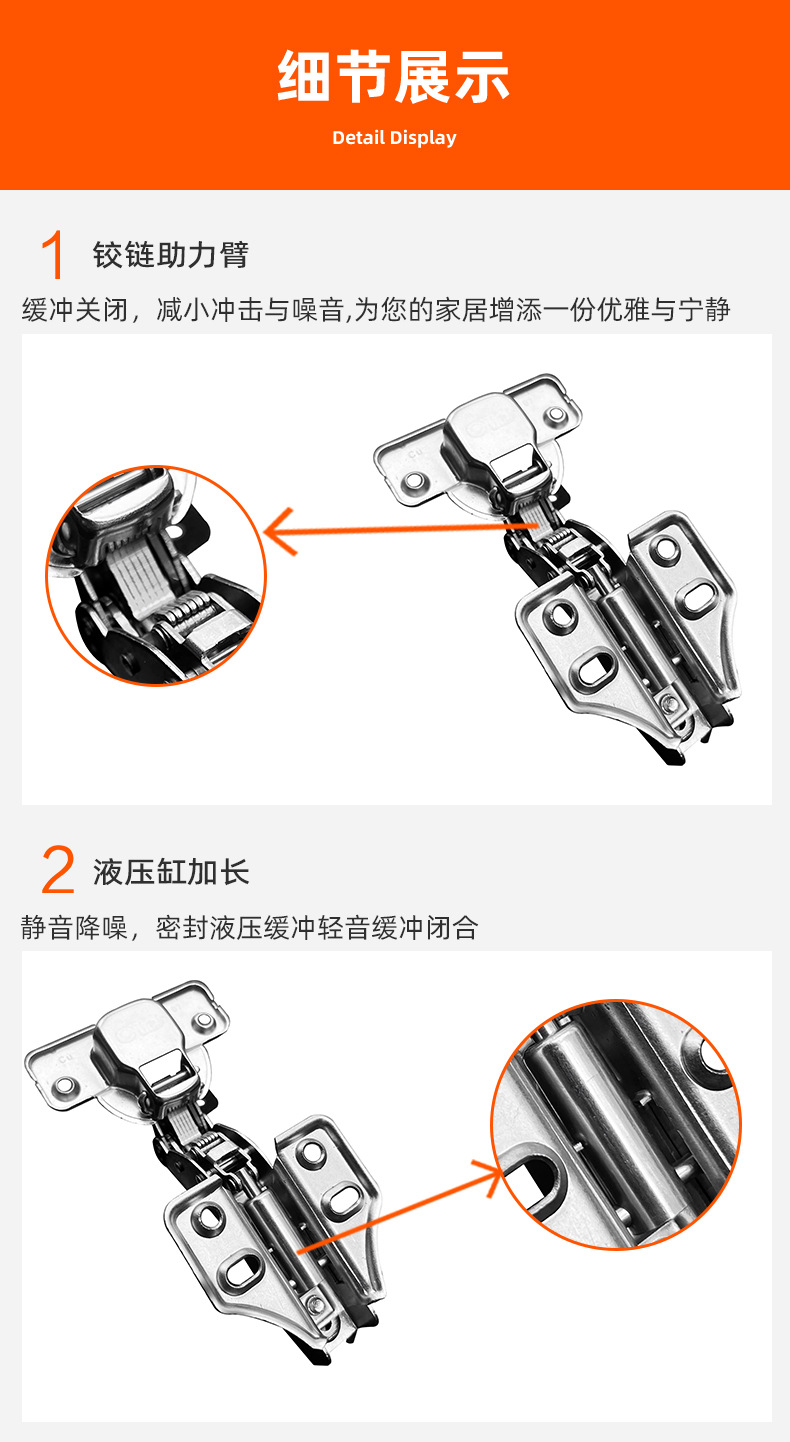 细节展示

Detail Display

1 铰链助力臂

缓冲关闭，减小冲击与噪音,为您的家居增添一份优雅与宁静

2 液压缸加长

静音降噪，密封液压缓冲轻音缓冲闭合