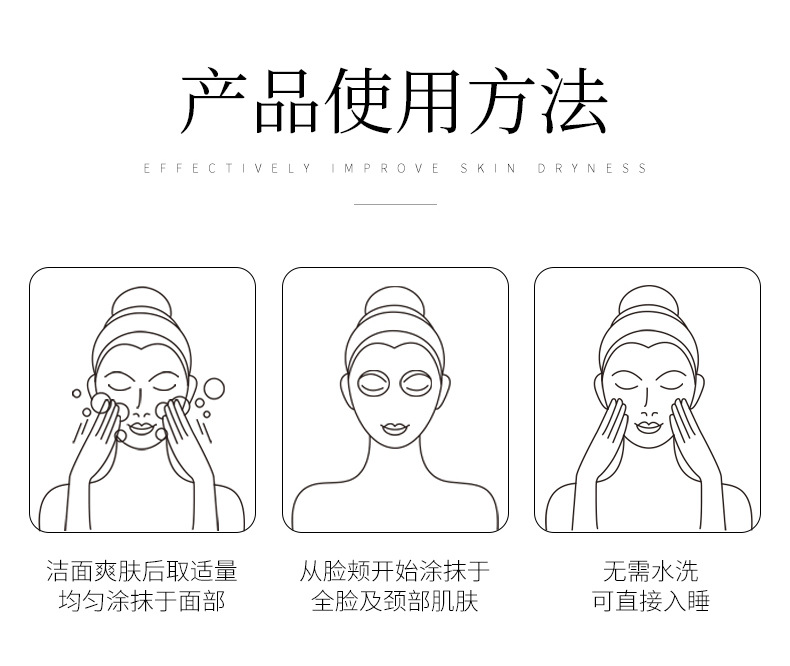 产品使用方法

EFFECTIVELY IMPROVE SKIN DRYNESS

洁面爽肤后取适量
均匀涂抹于面部

从脸颊开始涂抹于
全脸及颈部肌肤

无需水洗
可直接入睡