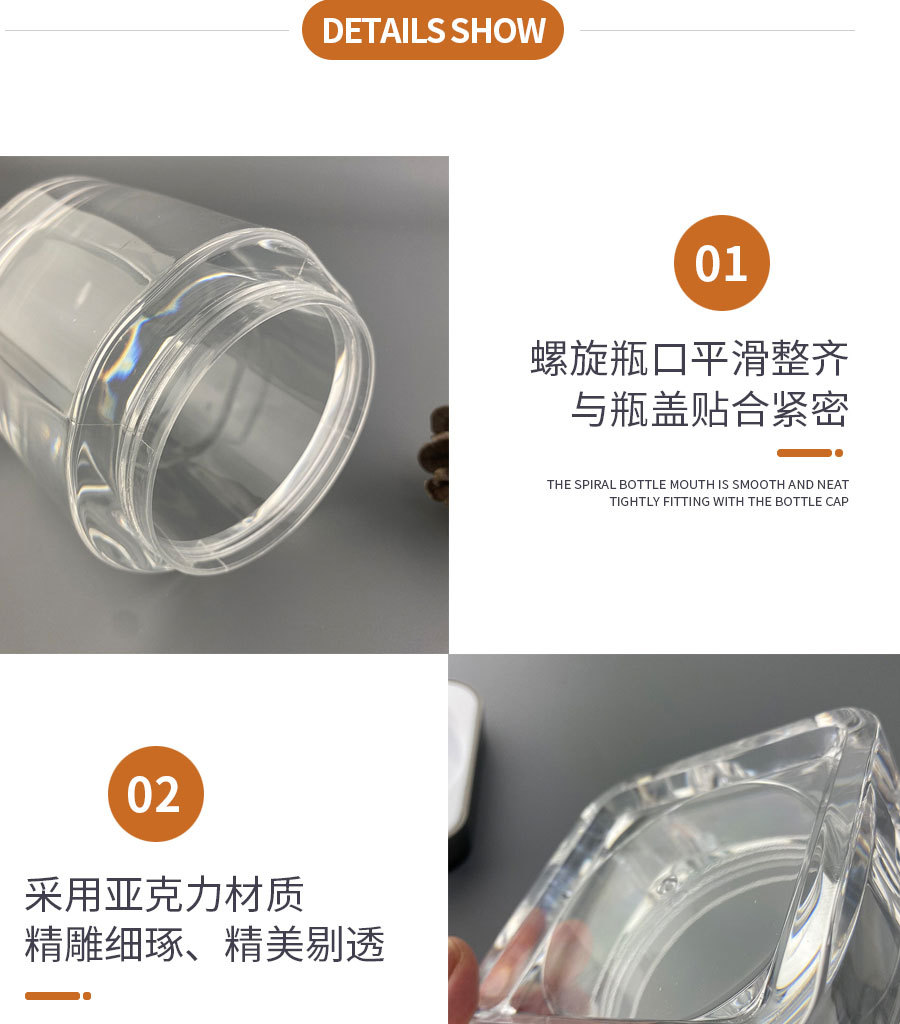 DETAILS SHOW

01

螺旋瓶口平滑整齐
与瓶盖贴合紧密

THE SPIRAL BOTTLE MOUTH IS SMOOTH AND NEAT TIGHTLY FITTING WITH THE BOTTLE CAP

02

采用亚克力材质
精雕细琢、精美剔透