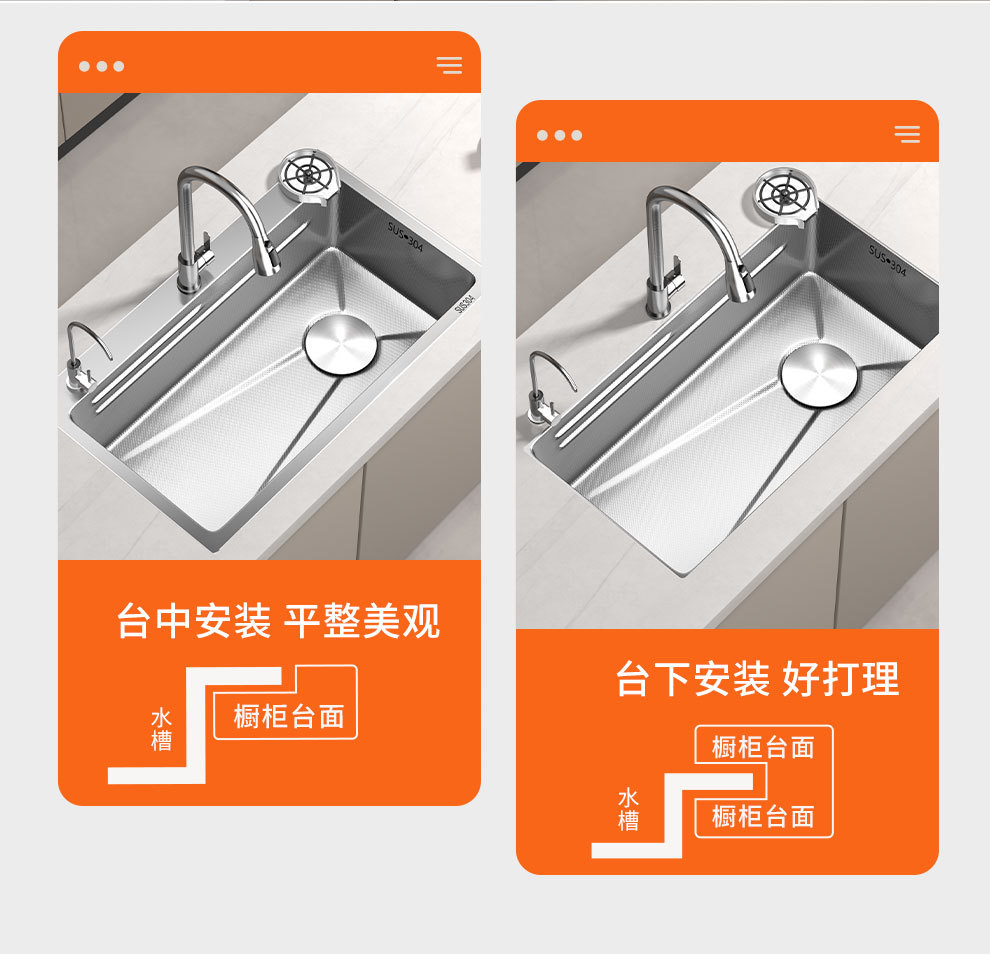 SUS•304

SUS304

台中安装 平整美观

水槽

橱柜台面

SUS•304

台下安装 好打理

橱柜台面

水槽

橱柜台面