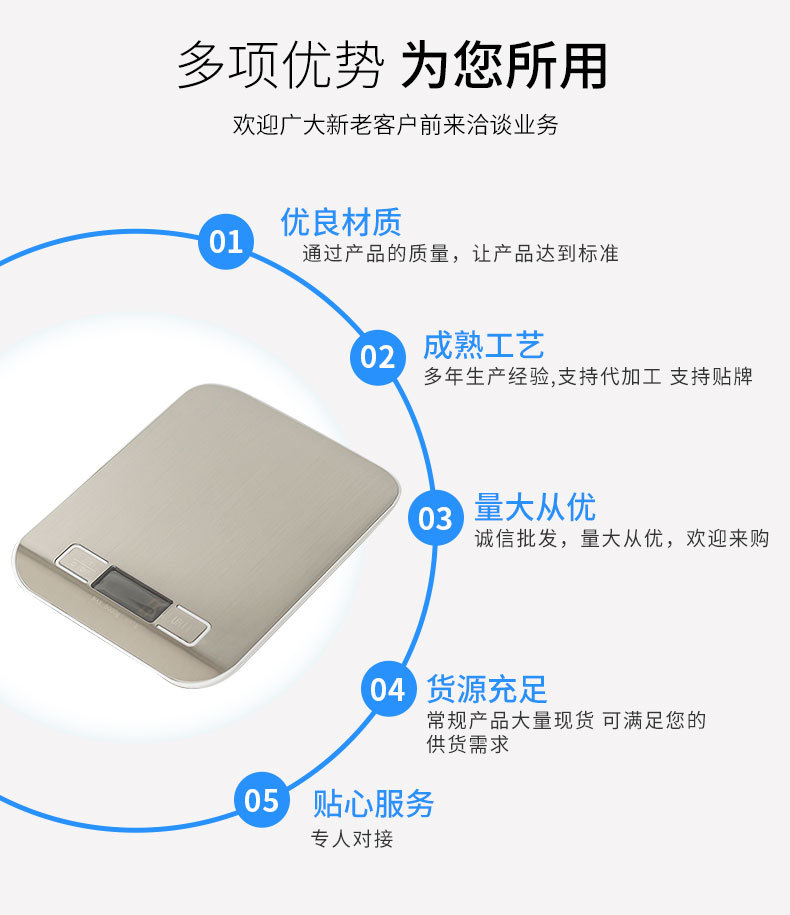 多项优势 为您所用

欢迎广大新老客户前来洽谈业务

01 优良材质
通过产品的质量，让产品达到标准

02 成熟工艺
多年生产经验,支持代加工 支持贴牌

03 量大从优
诚信批发，量大从优，欢迎来购

04 货源充足
常规产品大量现货 可满足您的供货需求

05 贴心服务
专人对接