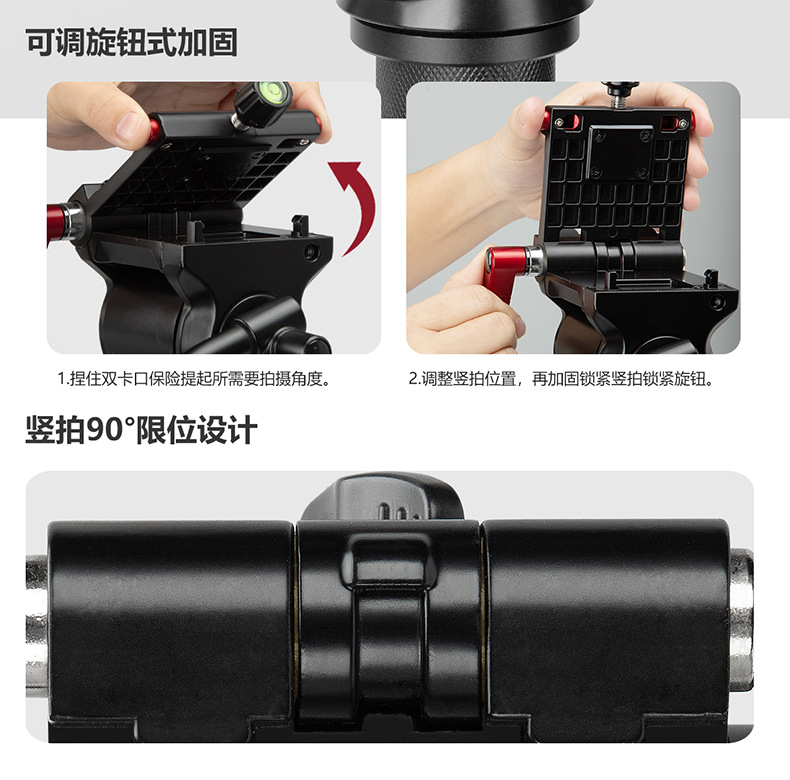 可调旋钮式加固

1.捏住双卡口保险提起所需要拍摄角度。

2.调整竖拍位置，再加固锁紧竖拍锁紧旋钮。

竖拍90°限位设计