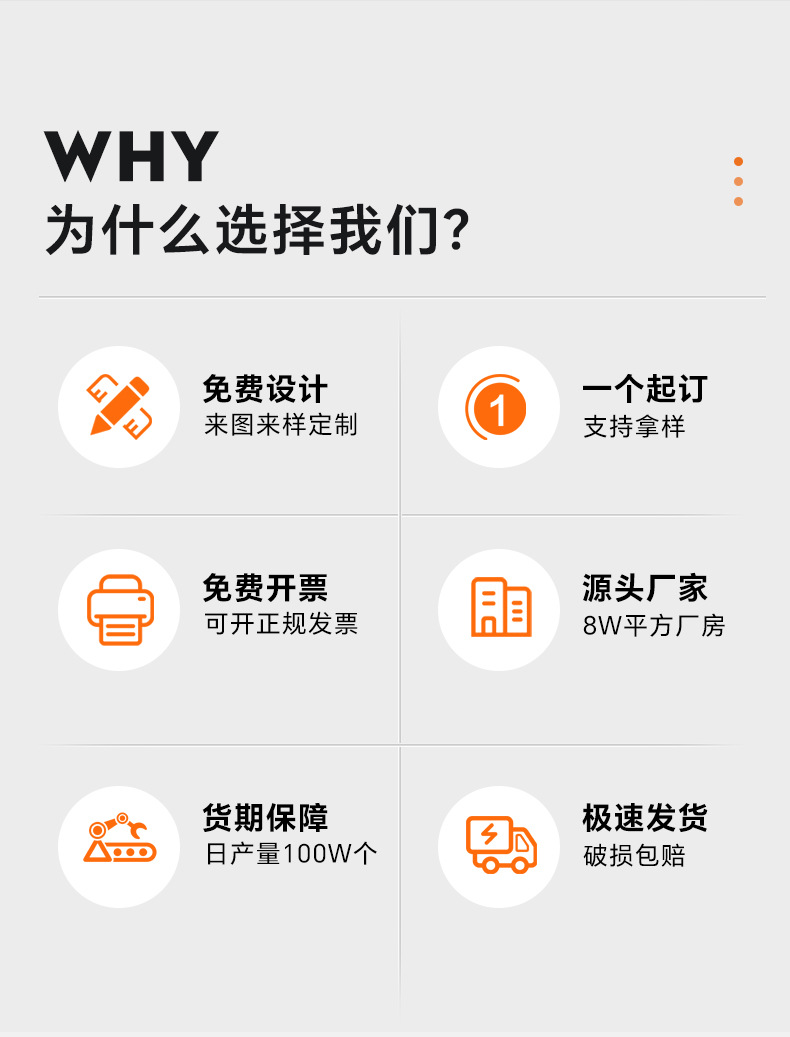 WHY
为什么选择我们?

免费设计
来图来样定制

1

一个起订
支持拿样

免费开票
可开正规发票

源头厂家
8W平方厂房

货期保障
日产量100W个

极速发货
破损包赔