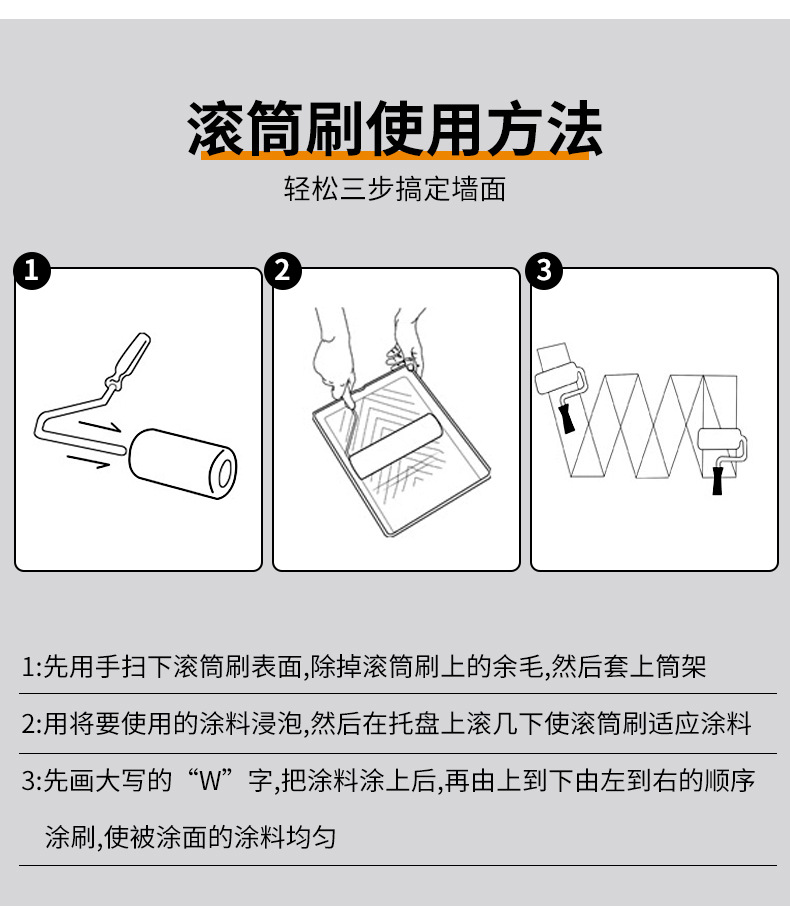 滚筒刷使用方法

轻松三步搞定墙面

1

2

3

1:先用手扫下滚筒刷表面,除掉滚筒刷上的余毛,然后套上筒架

2:用将要使用的涂料浸泡,然后在托盘上滚几下使滚筒刷适应涂料

3:先画大写的“W”字,把涂料涂上后,再由上到下由左到右的顺序涂刷,使被涂面的涂料均匀