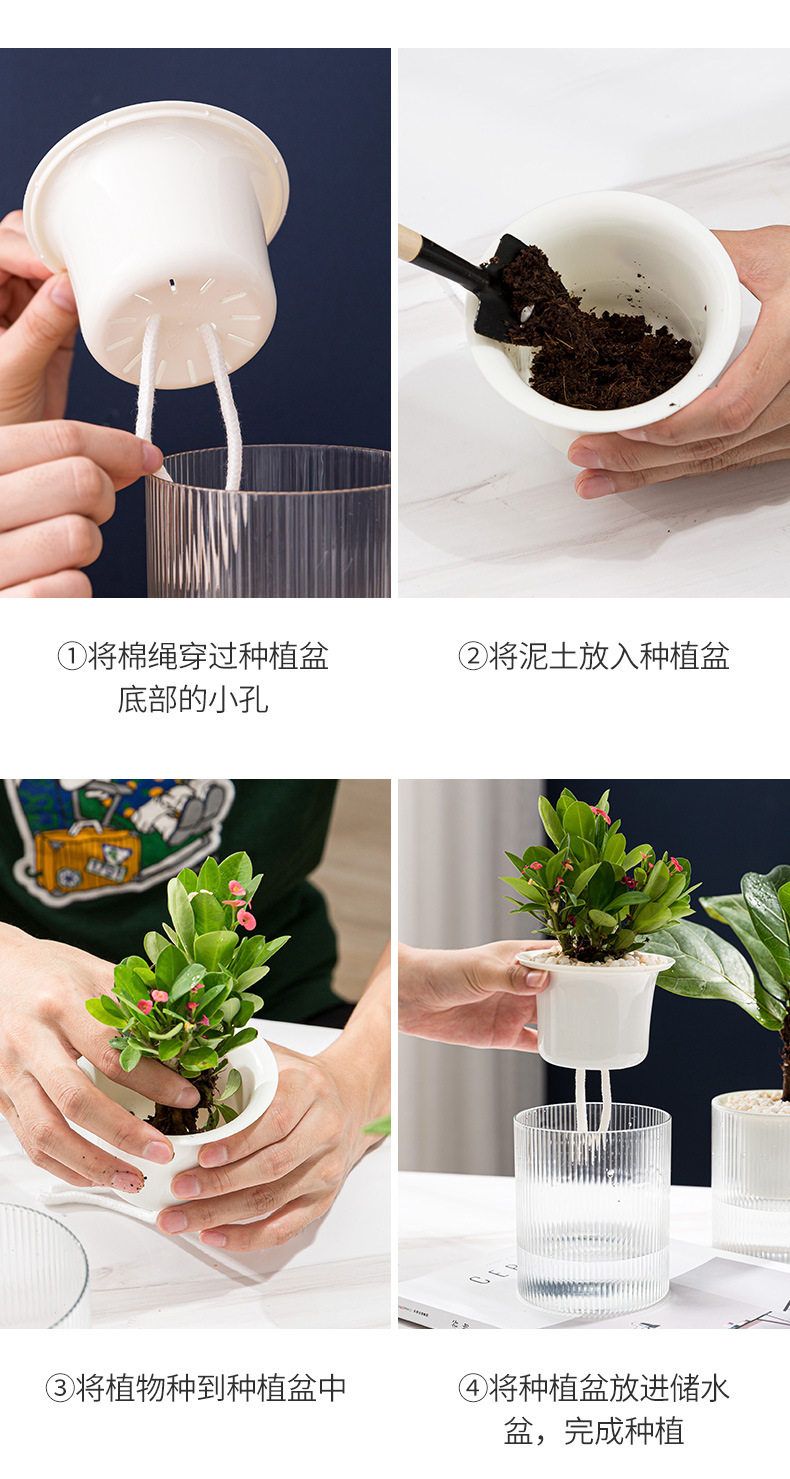 ①将棉绳穿过种植盆底部的小孔

②将泥土放入种植盆

③将植物种到种植盆中

④将种植盆放进储水盆，完成种植