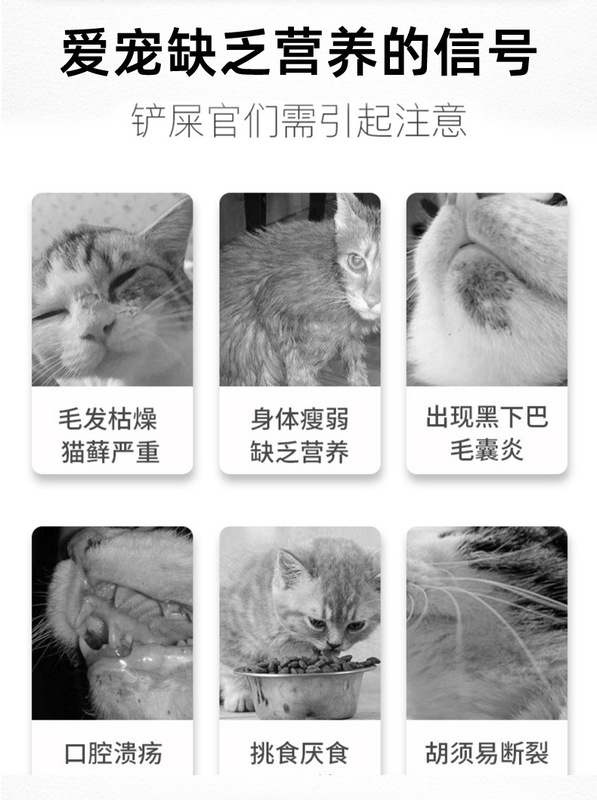 爱宠缺乏营养的信号

铲屎官们需引起注意

毛发枯燥
猫藓严重

身体瘦弱
缺乏营养

出现黑下巴
毛囊炎

口腔溃疡

挑食厌食

胡须易断裂