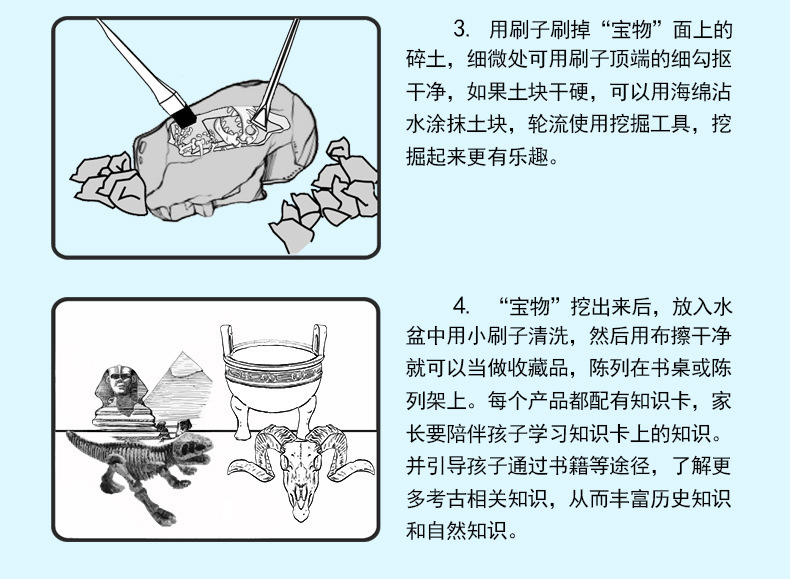 3. 用刷子刷掉“宝物”面上的碎土，细微处可用刷子顶端的细勾抠干净，如果土块干硬，可以用海绵沾水涂抹土块，轮流使用挖掘工具，挖掘起来更有乐趣。

4. “宝物”挖出来后，放入水盆中用小刷子清洗，然后用布擦干净就可以当做收藏品，陈列在书桌或陈列架上。每个产品都配有知识卡，家长要陪伴孩子学习知识卡上的知识。并引导孩子通过书籍等途径，了解更多考古相关知识，从而丰富历史知识和自然知识。