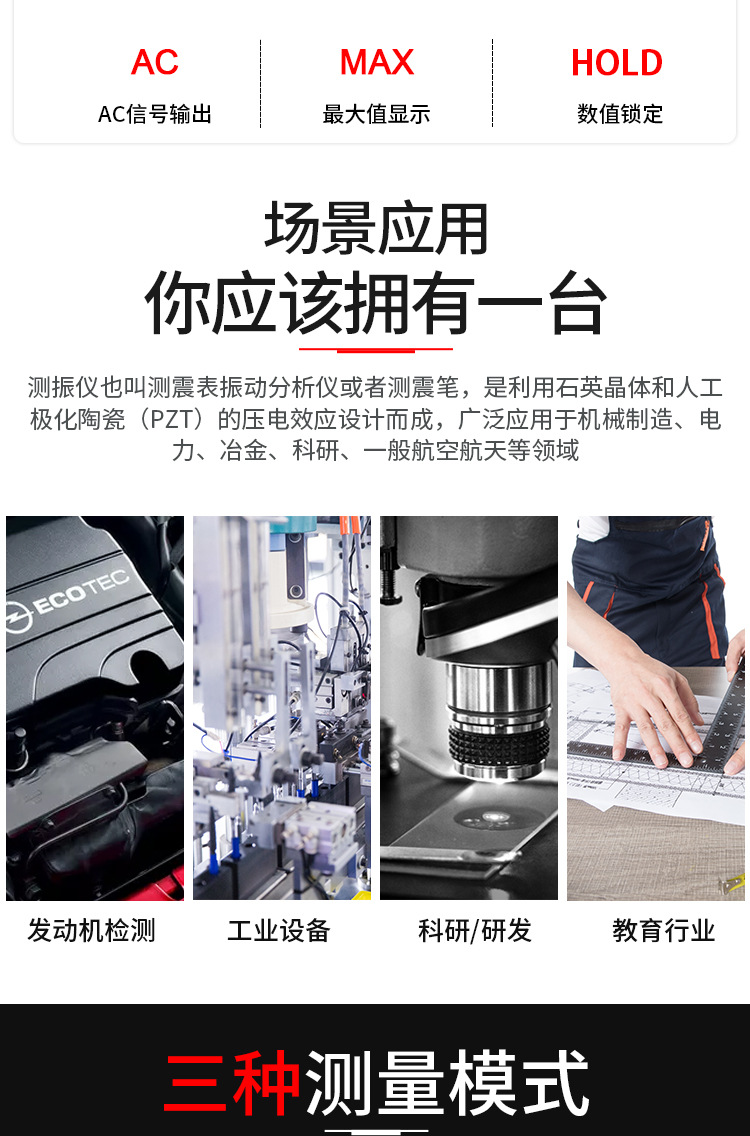 AC
AC信号输出

MAX
最大值显示

HOLD
数值锁定

场景应用
你应该拥有一台

测振仪也叫测震表振动分析仪或者测震笔，是利用石英晶体和人工极化陶瓷（PZT）的压电效应设计而成，广泛应用于机械制造、电力、冶金、科研、一般航空航天等领域

ECOTEC

发动机检测
工业设备
科研/研发
教育行业

三种测量模式