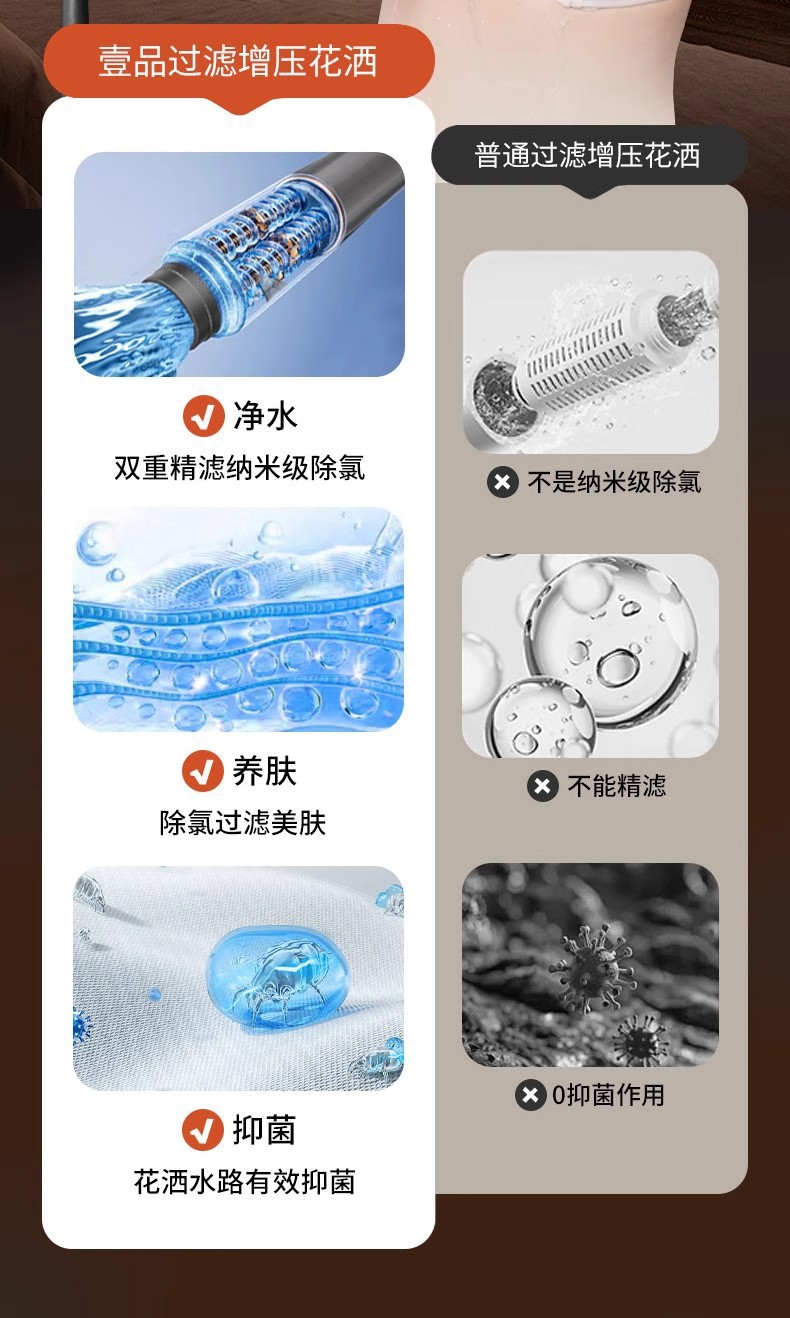 壹品过滤增压花洒

净水
双重精滤纳米级除氯

养肤
除氯过滤美肤

抑菌
花洒水路有效抑菌

普通过滤增压花洒

不是纳米级除氯

不能精滤

0抑菌作用